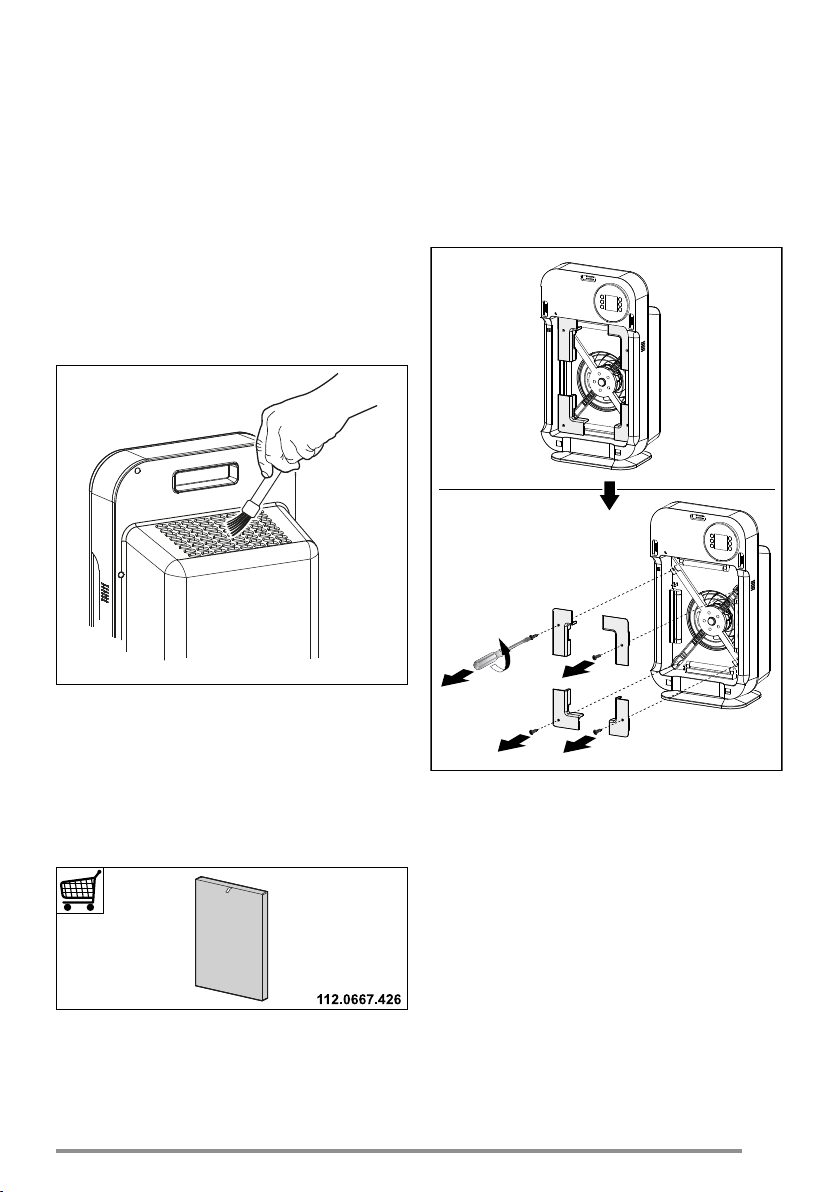 112.0667.426