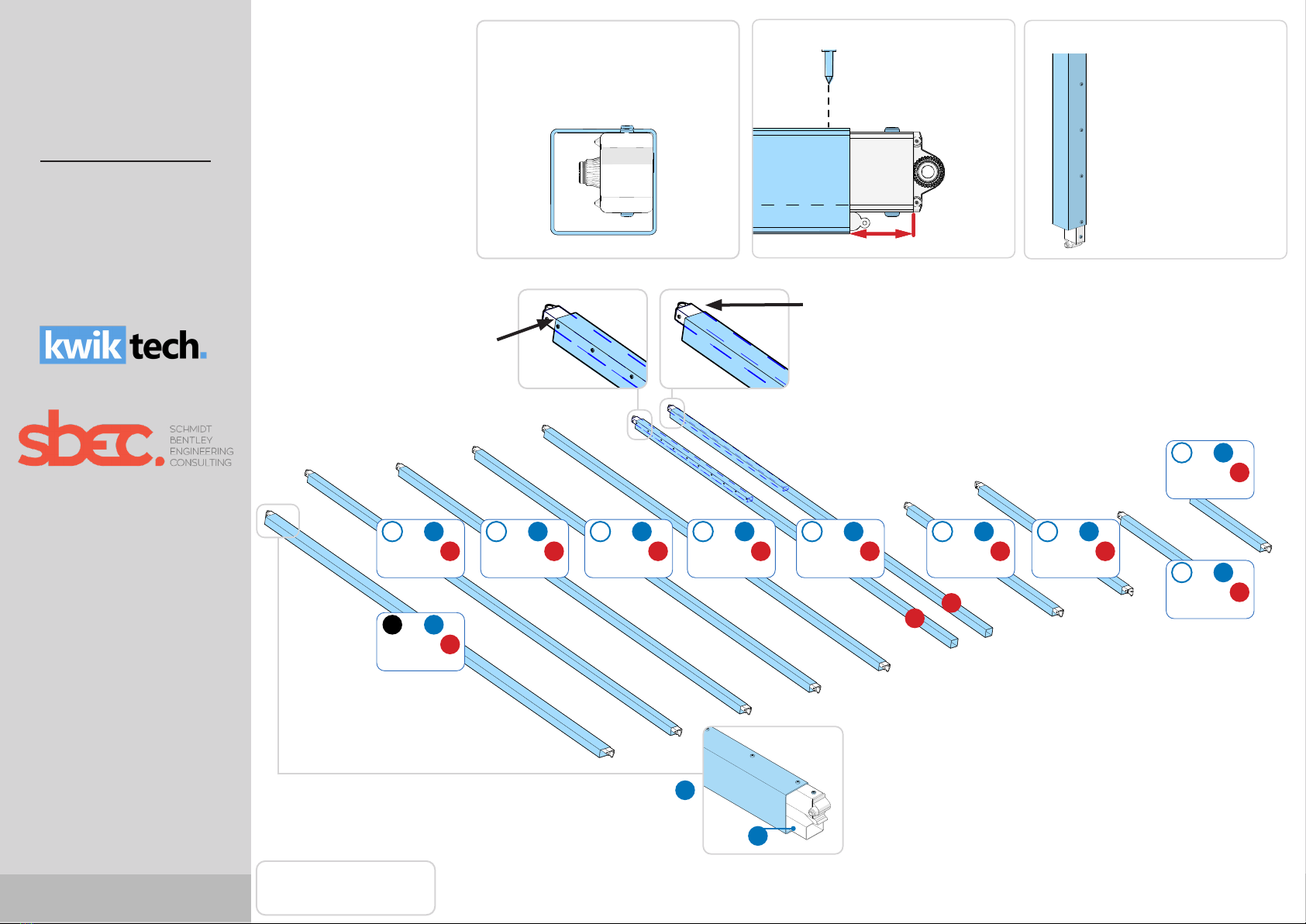 kwik tech.

sbec.
SCHMIDT
BENTLEY
ENGINEERING
CONSULTING