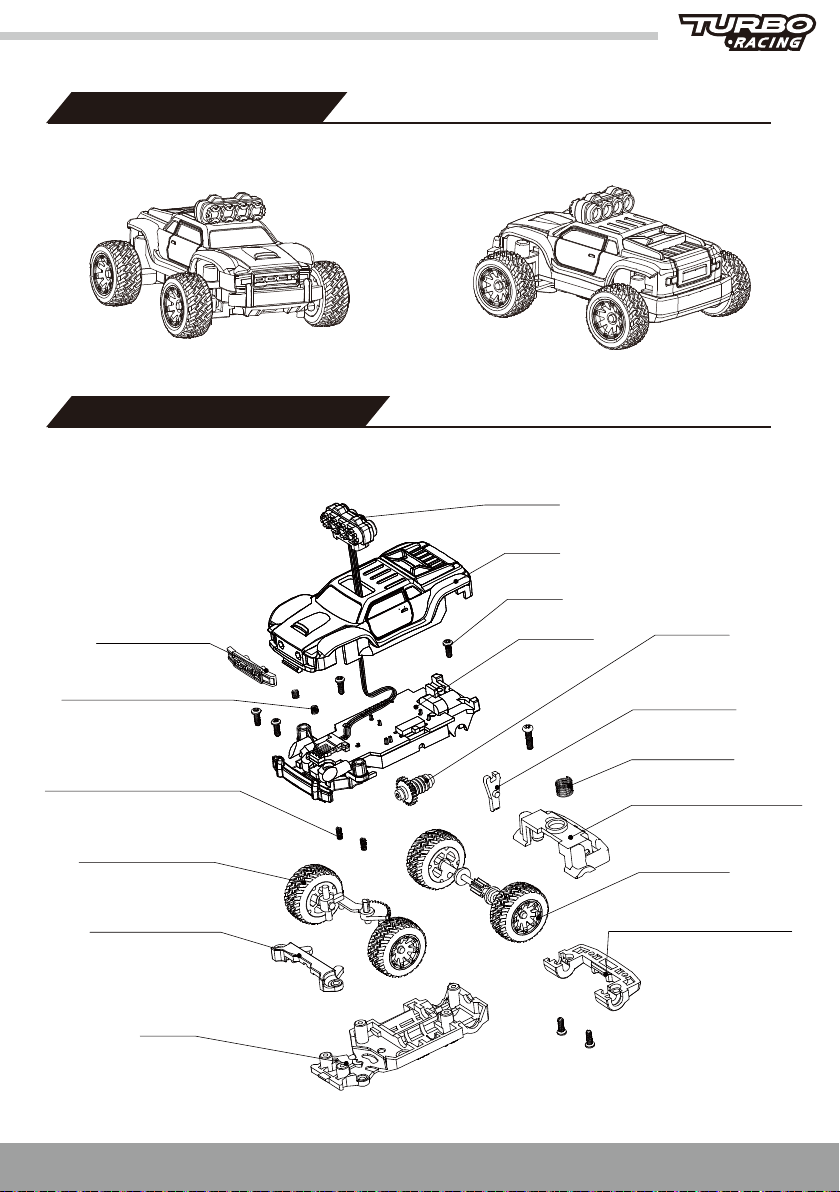 TURBO
RACING