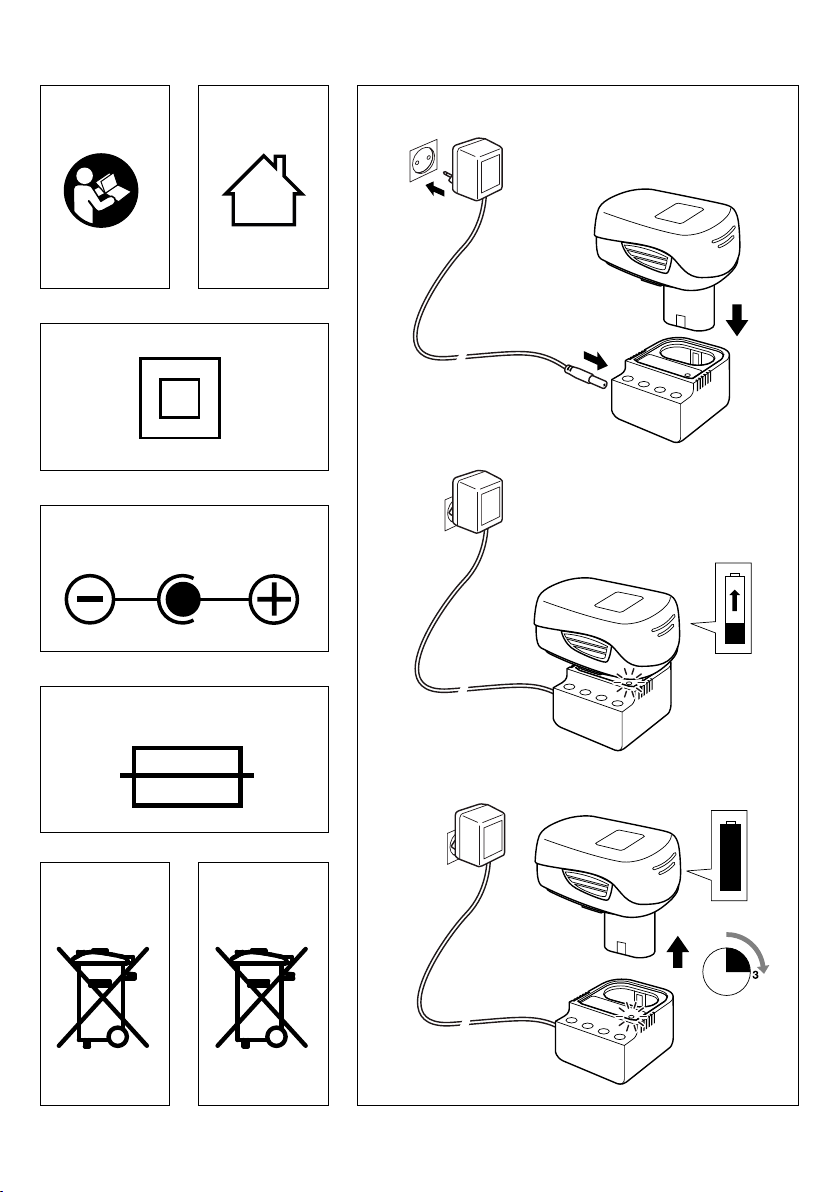 3