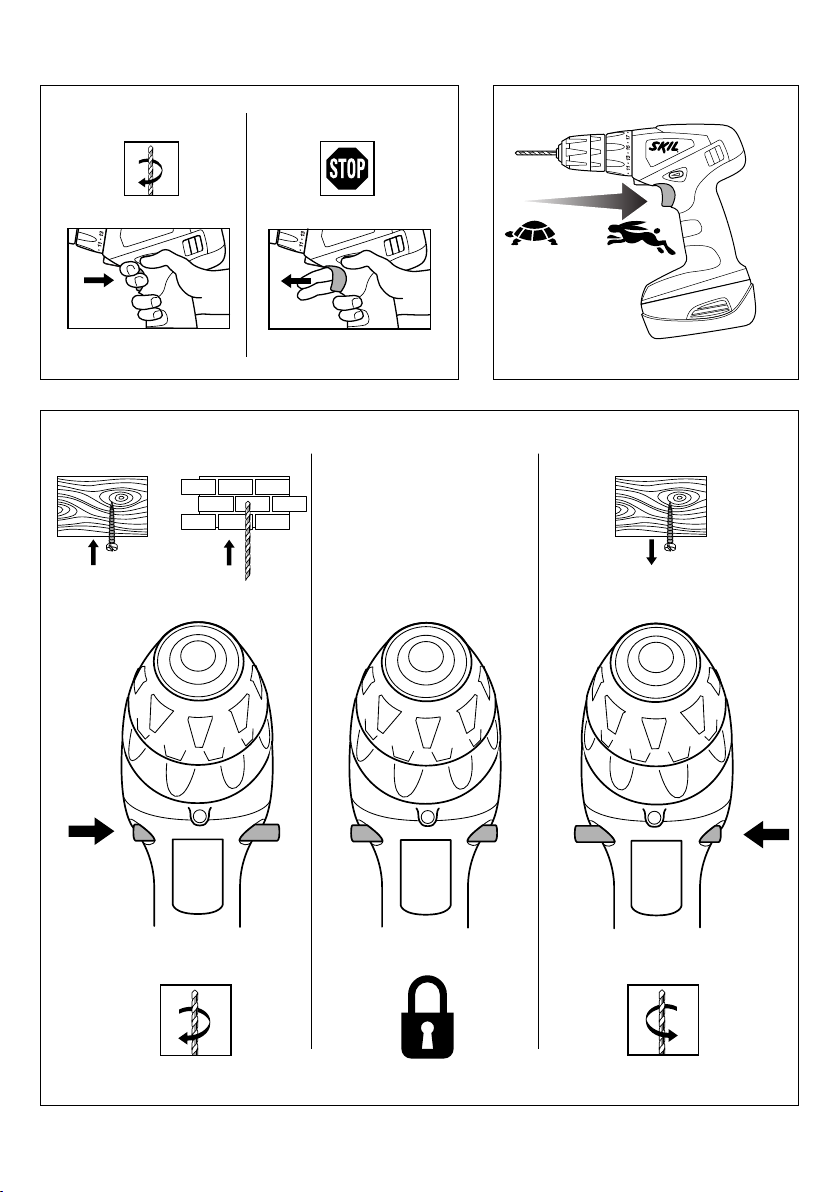 STOP

SKIL