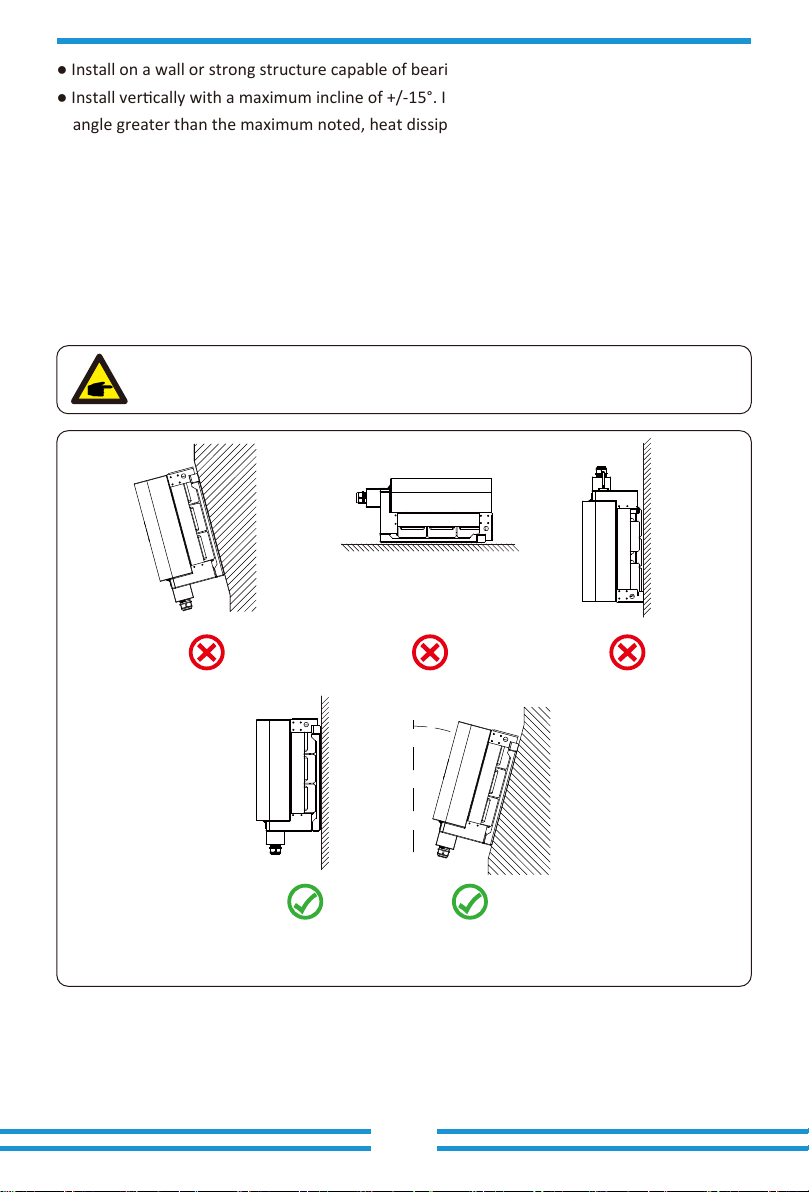 ● Install on a wall or strong structure capable of beari

● Install vertically with a maximum incline of +/-15°. I angle greater than the maximum noted, heat dissip