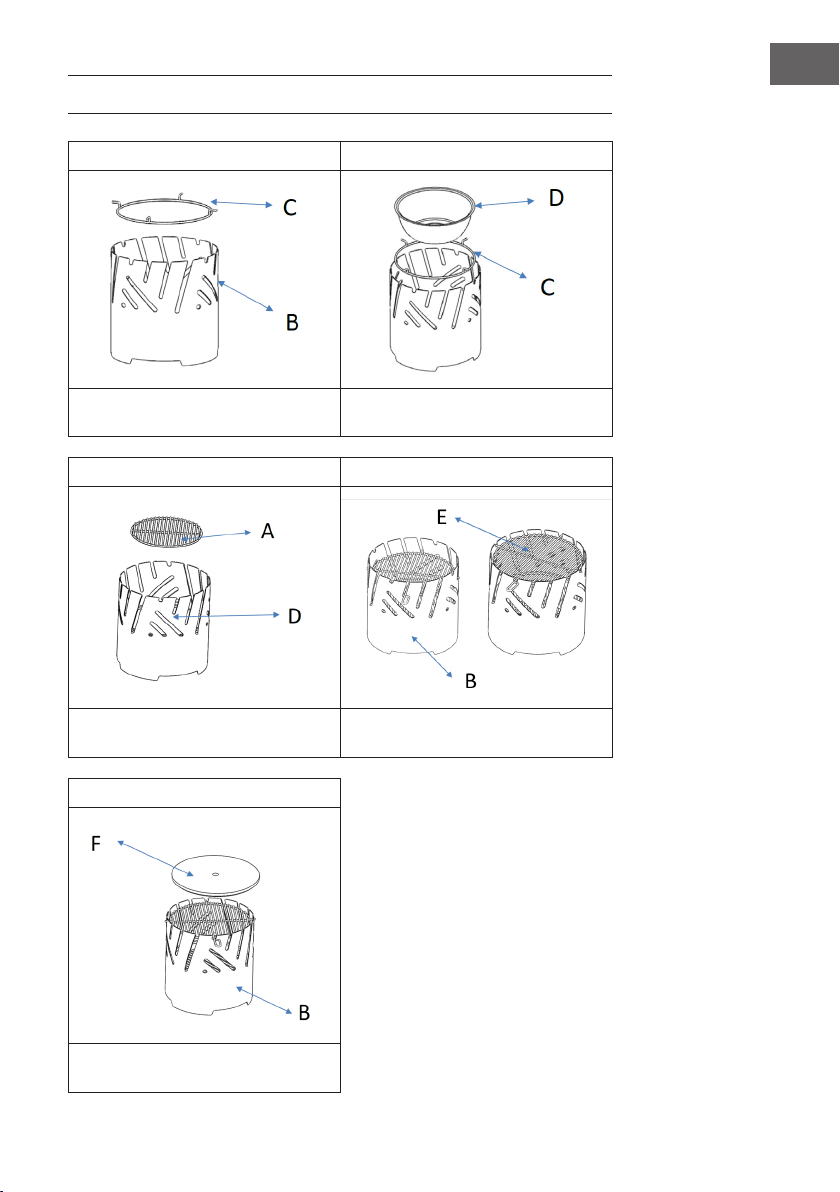 C

B

D

C

A

D

E

B

F

B