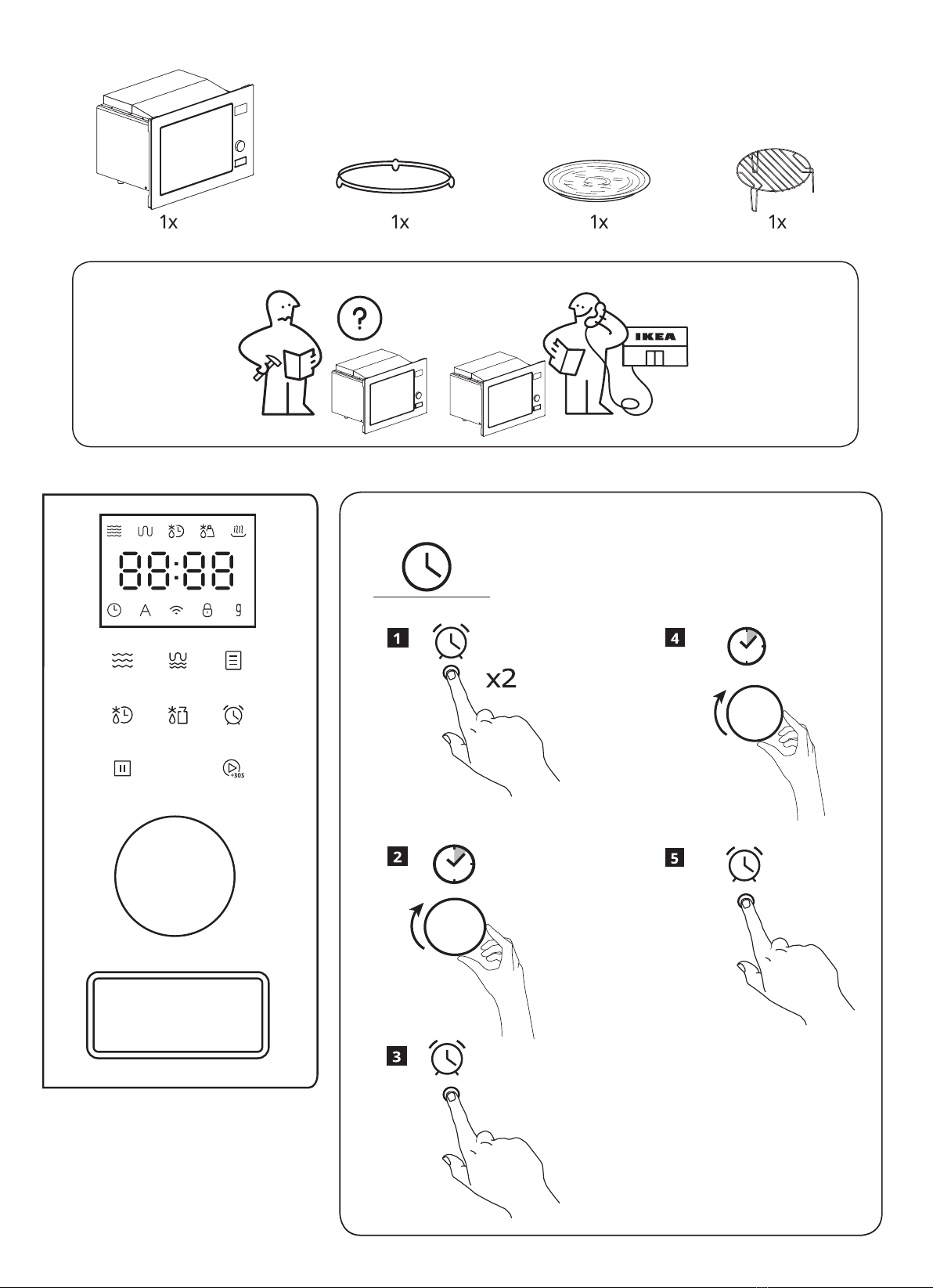 1x

1x

1x

1x

?

IKEA

88:88

A

g

+30S

1

x2

2

3

4

5