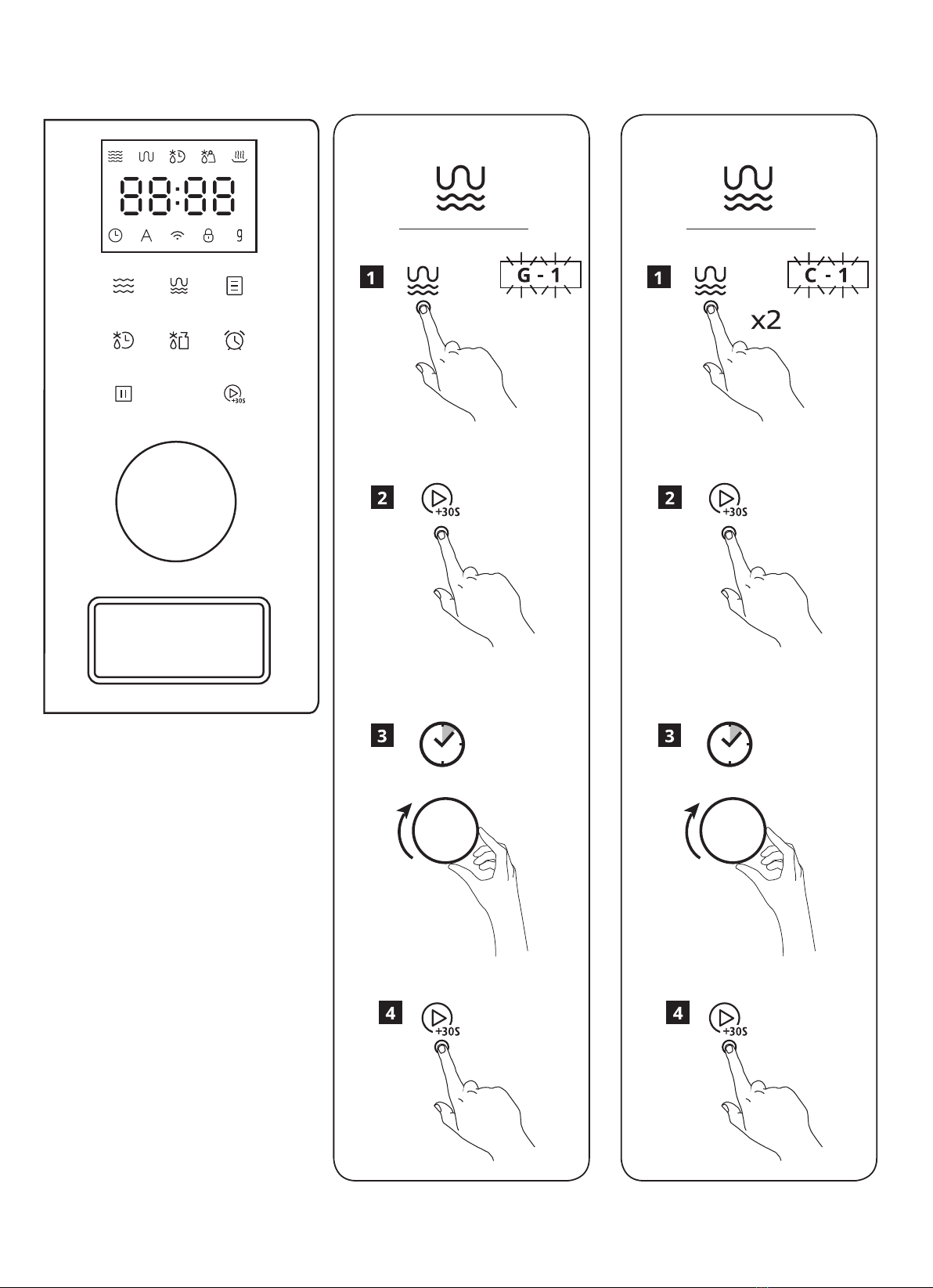 88:88

A

g

+30S

1

G - 1

2

+30S

3

4

+30S

1

C - 1

x2

2

+30S

3

4

+30S