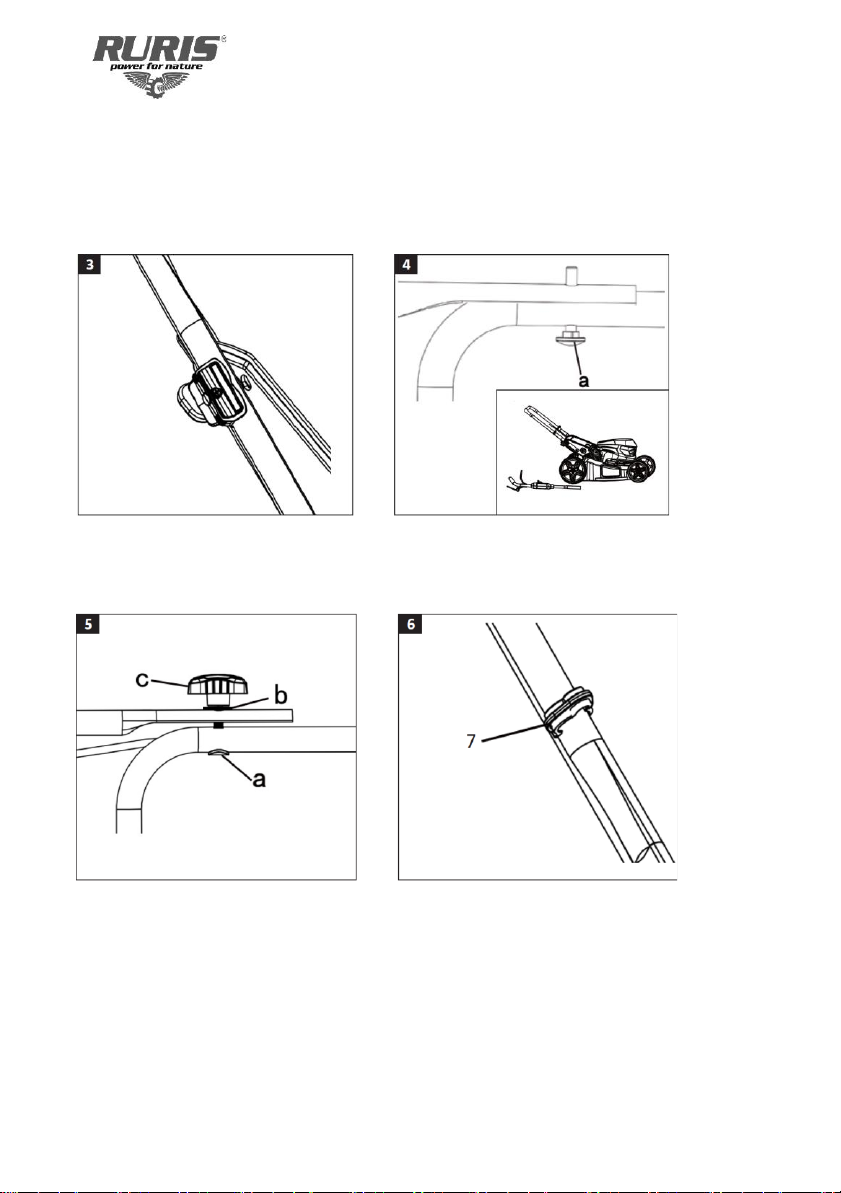 RURIS®
power for nature

3

4

a

5

c

b

a

6

7