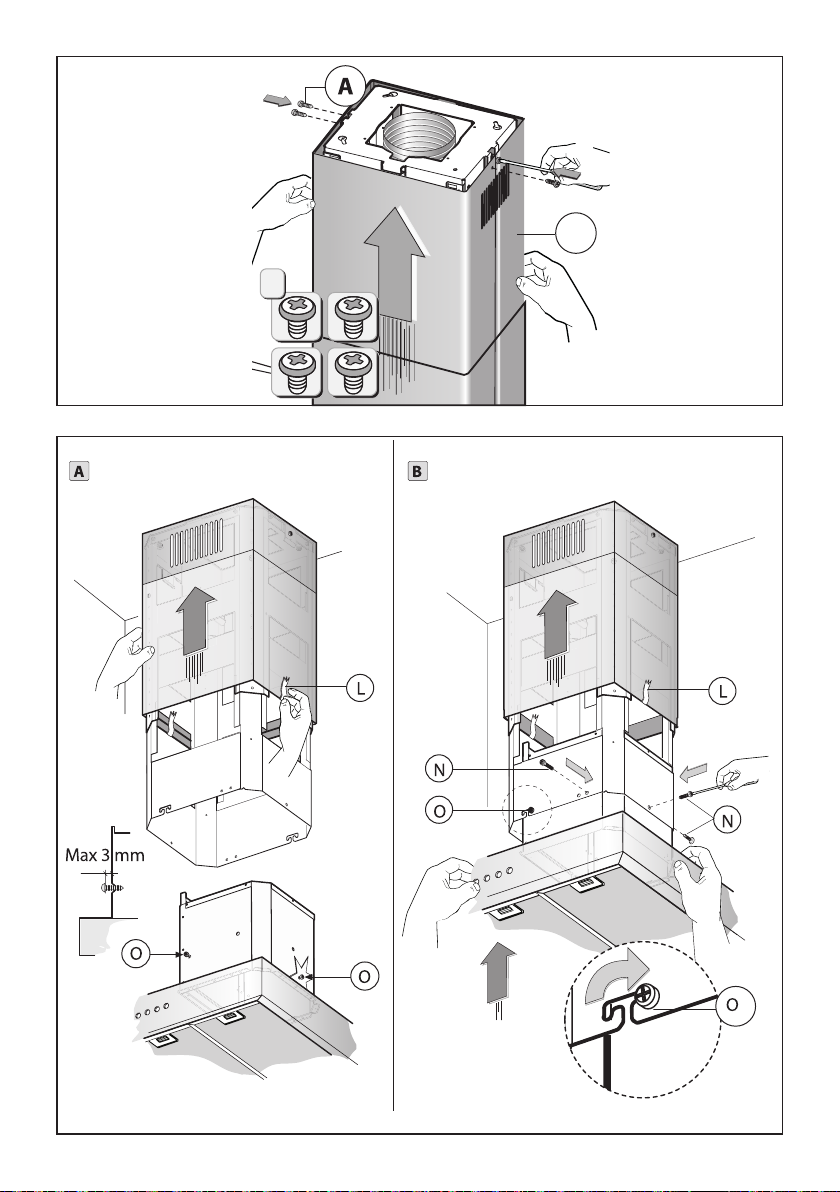 A

A

L

Max 3 mm

O

O

B

L

N

O

N

O