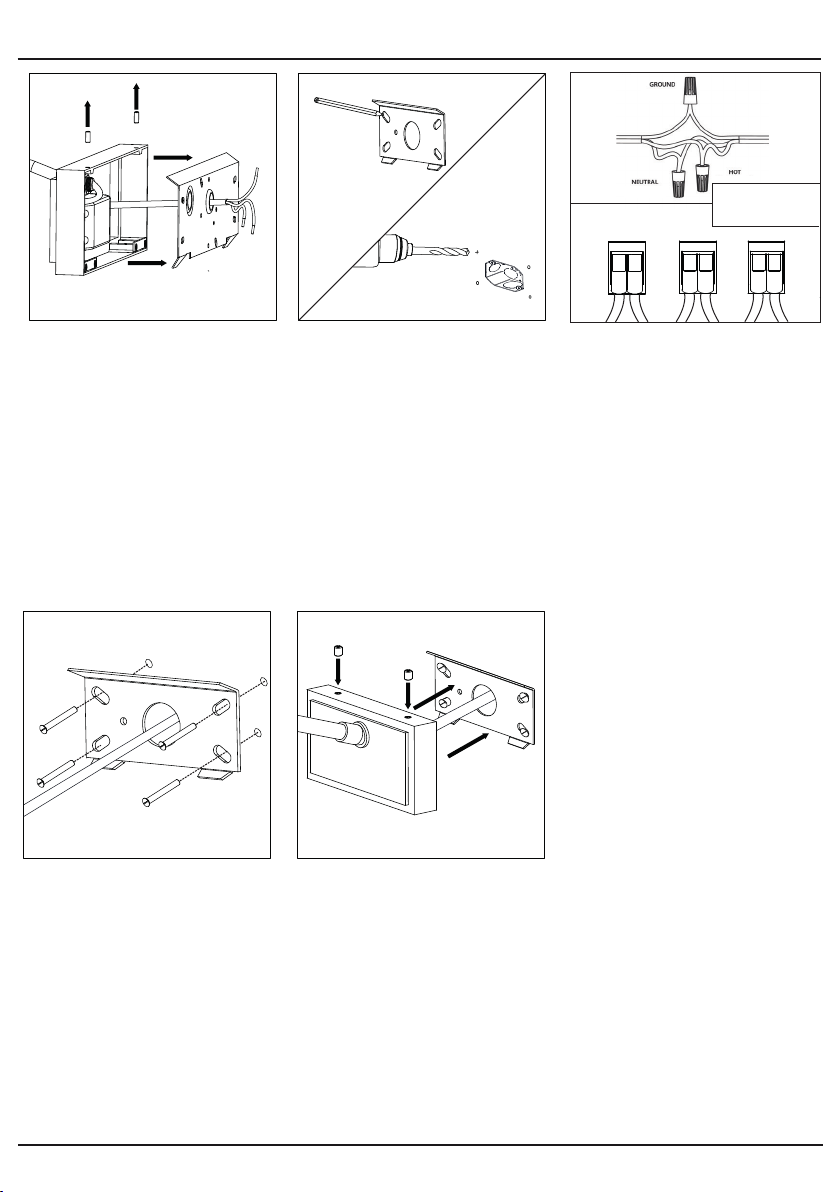 GROUND

NEUTRAL

HOT