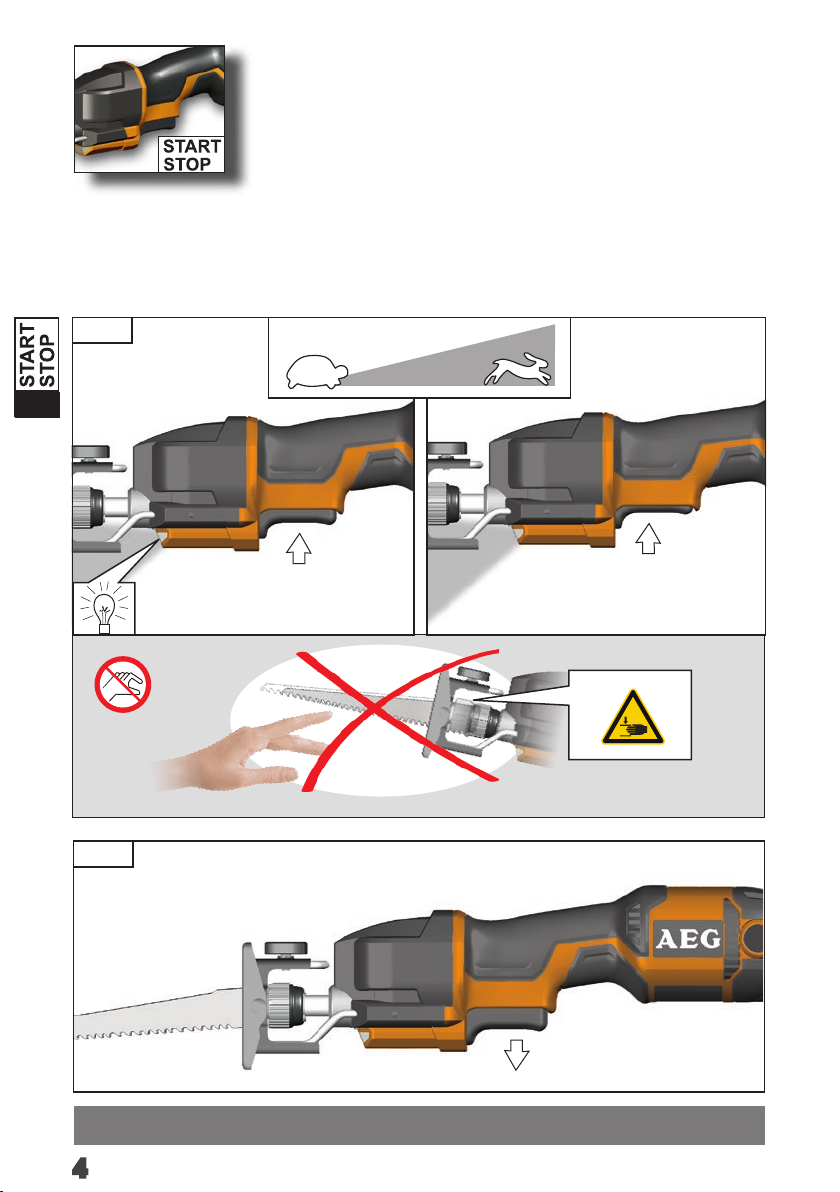 START
STOP

START
STOP

AEG

4