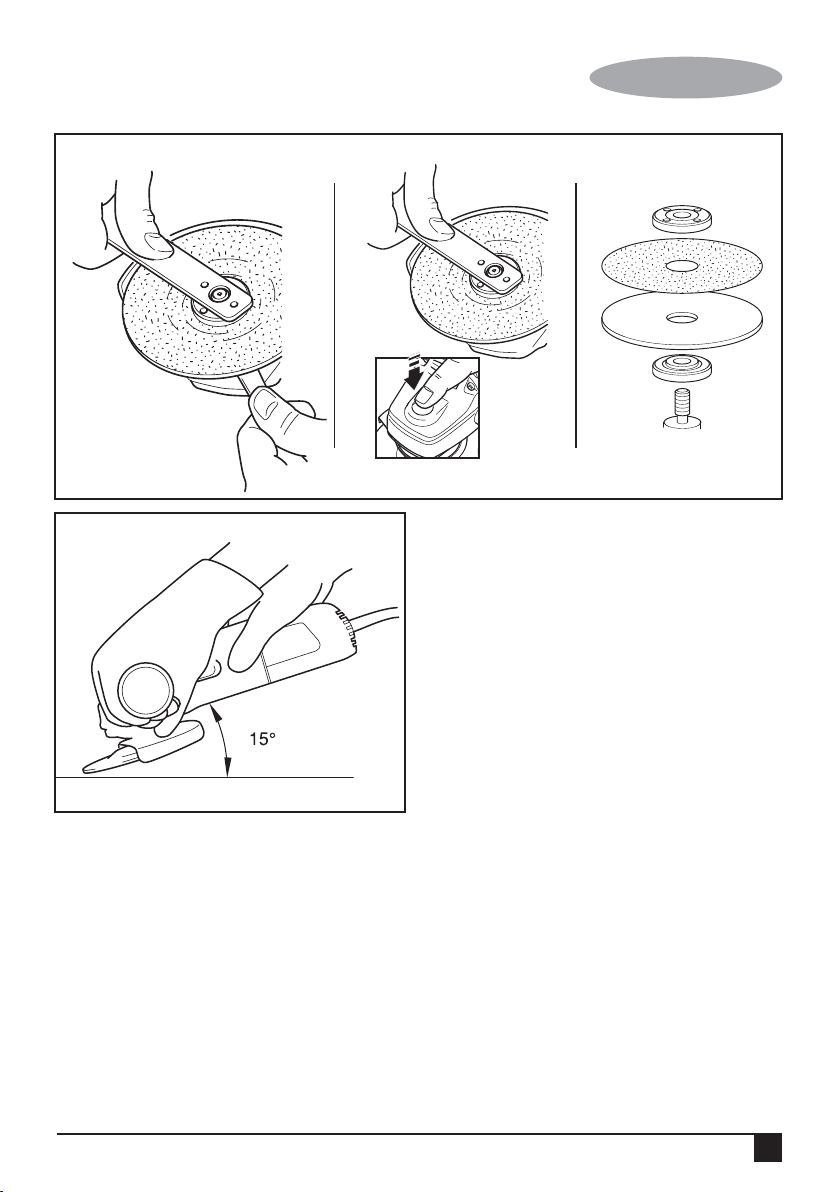 15°