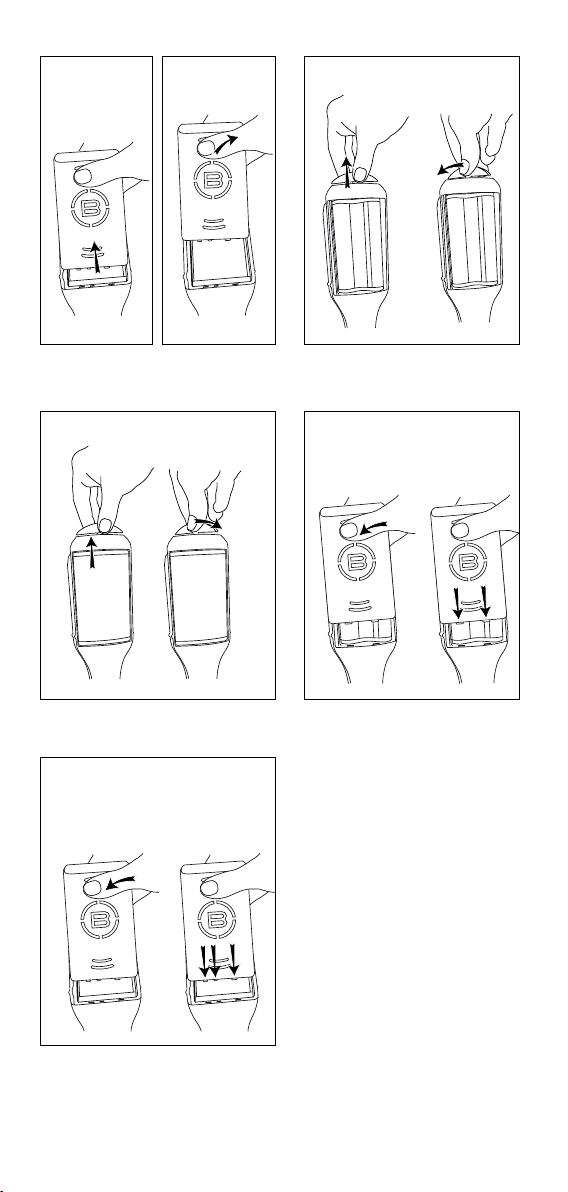 B

B

B

B

B

B