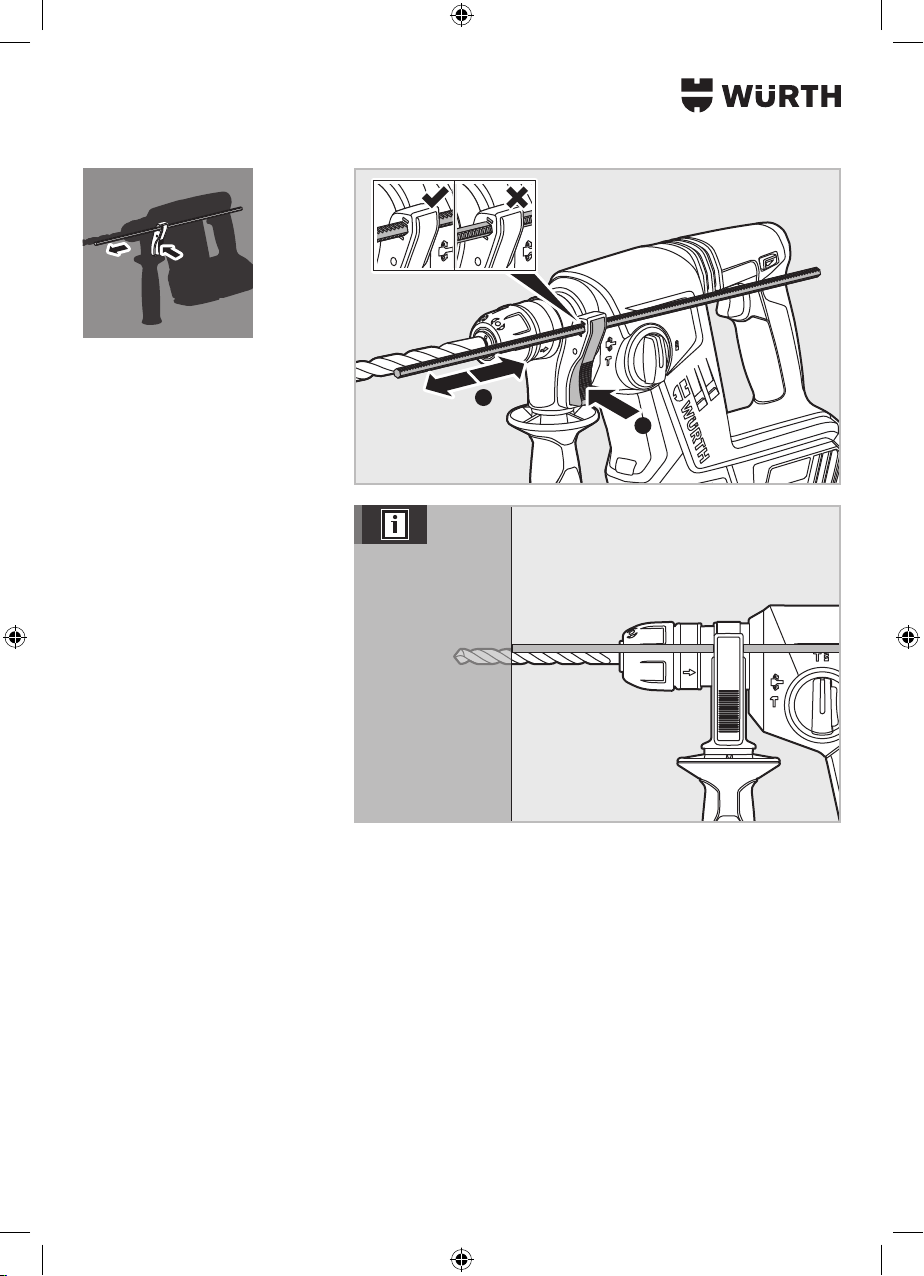 WÜRTH

WÜRTH

i