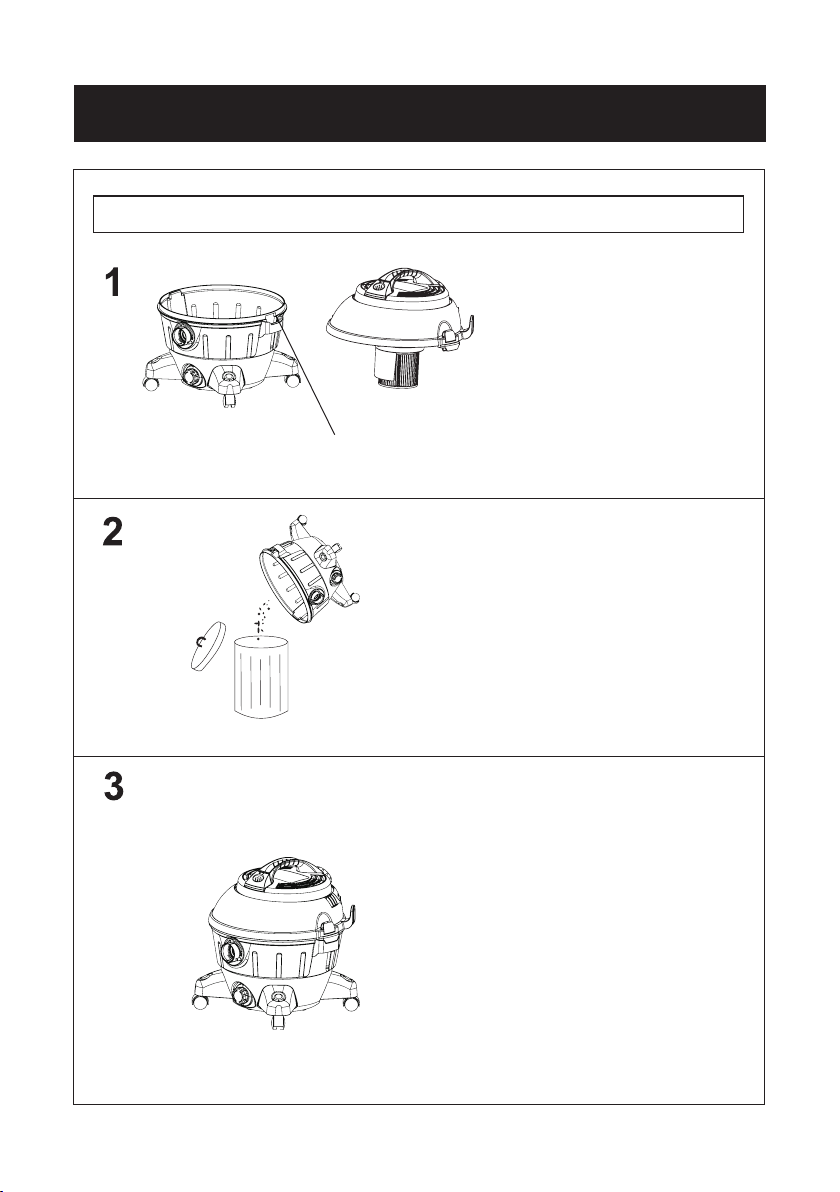 1

2

3