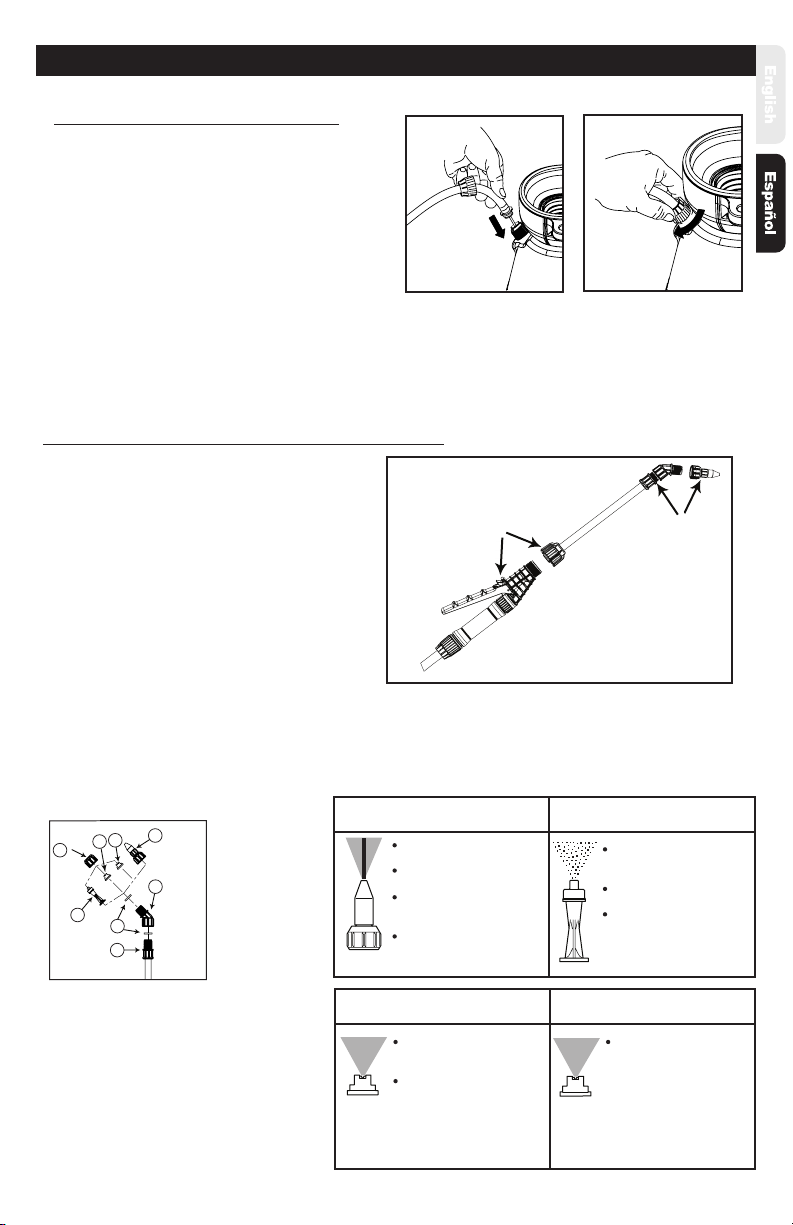 English

Español