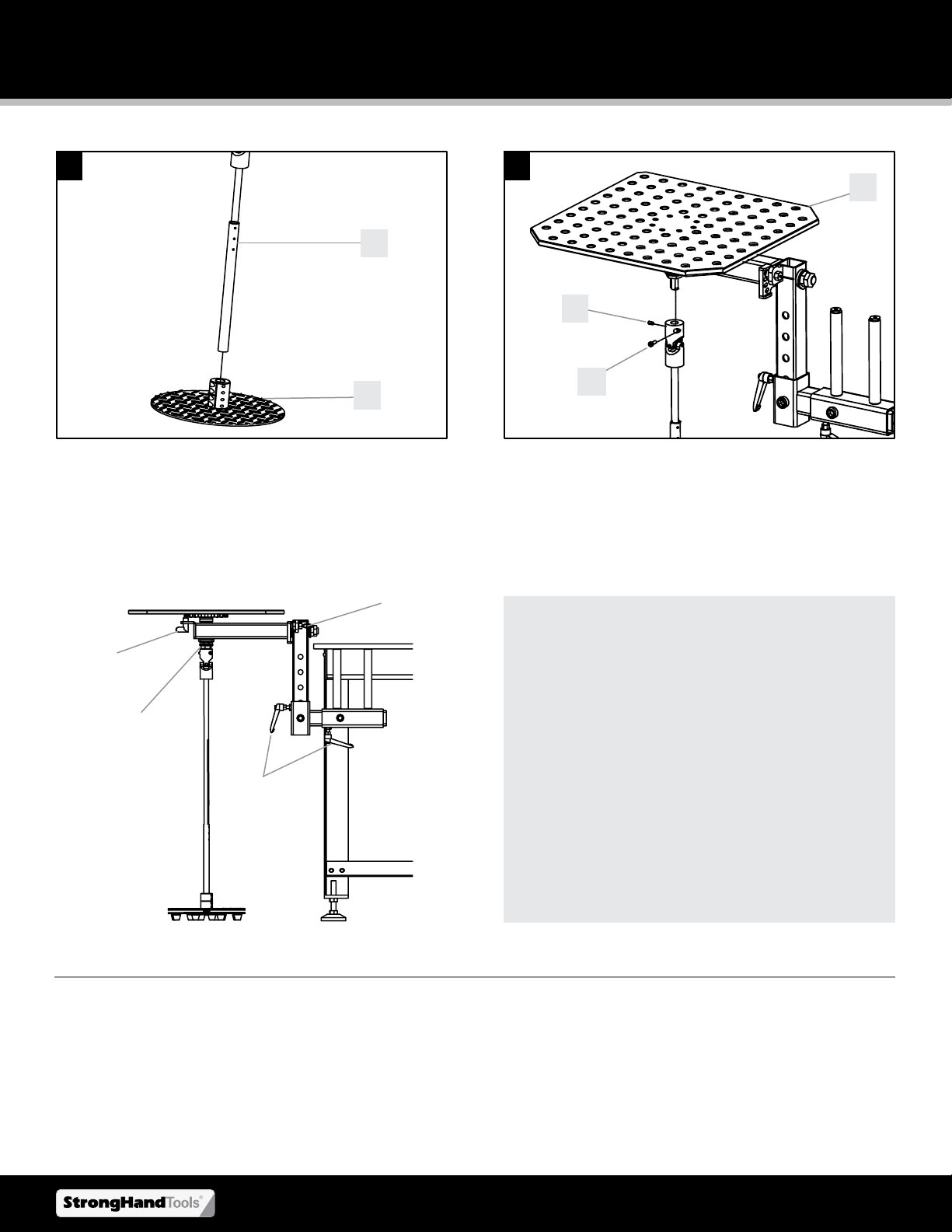 StrongHandTools®