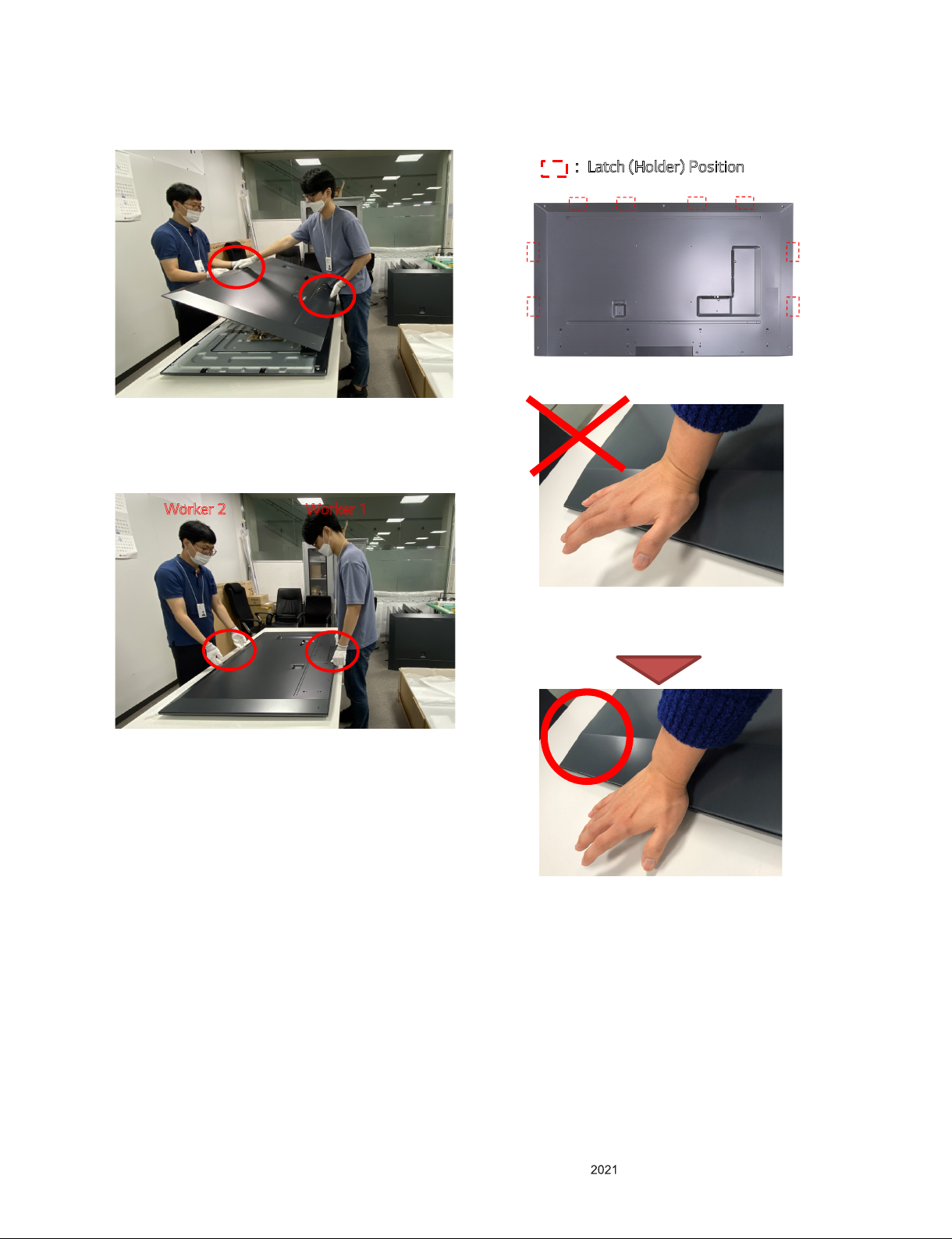 : Latch (Holder) Position

Worker 2

Worker 1

2021