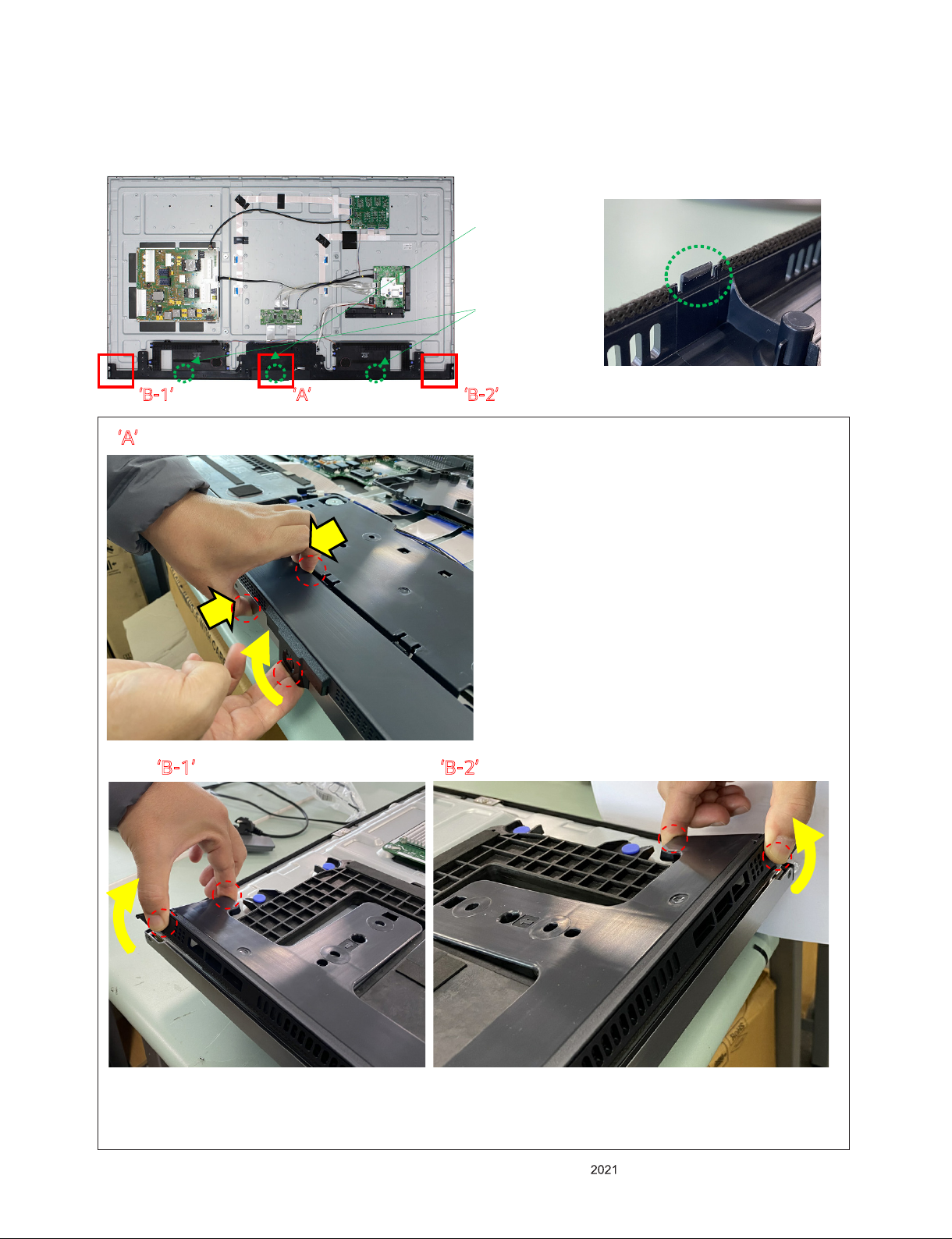 'B-1'

'A'

'B-2'

'A'

'B-1'

'B-2'

2021