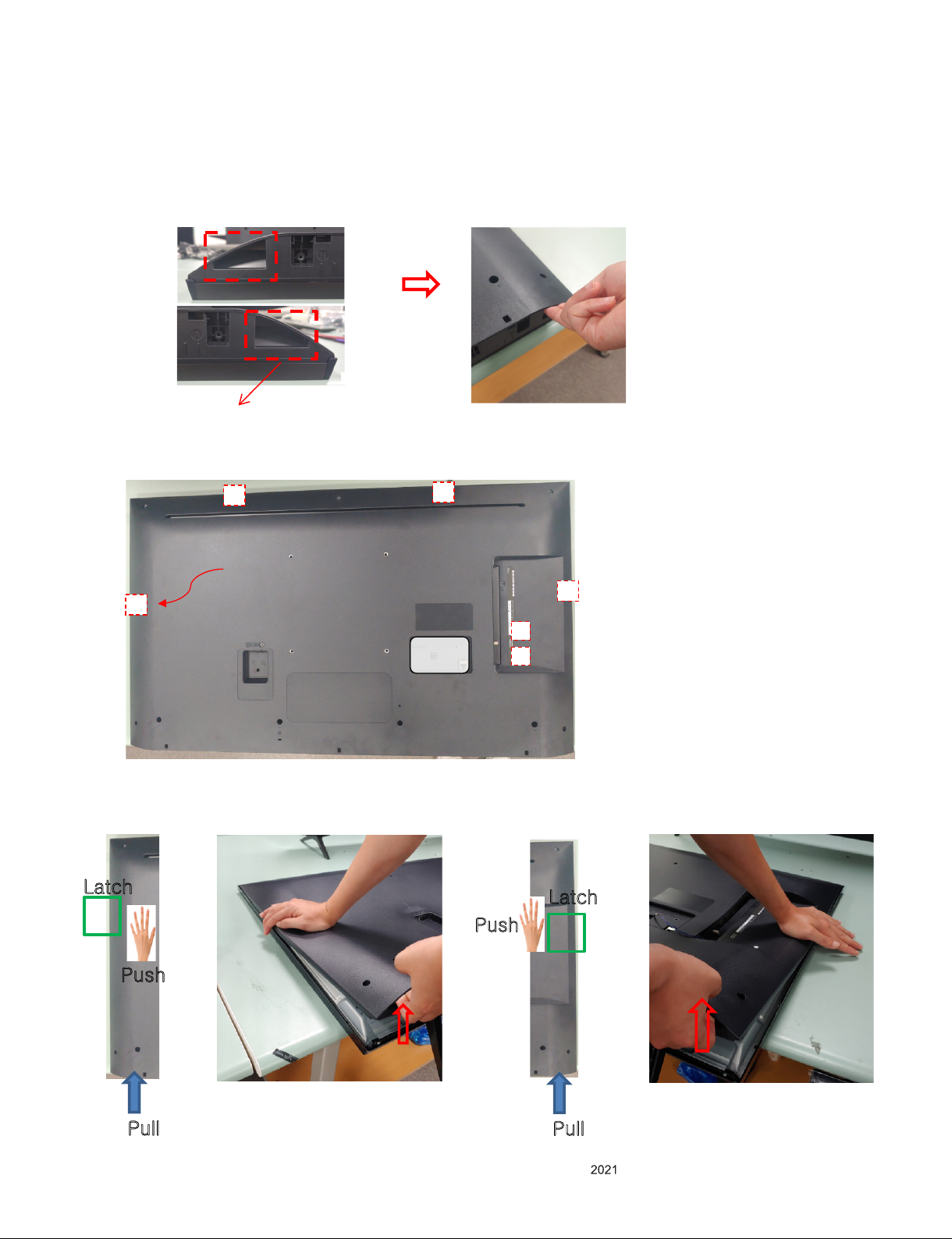 Latch

Push

Pull

Push

Latch

Pull

2021