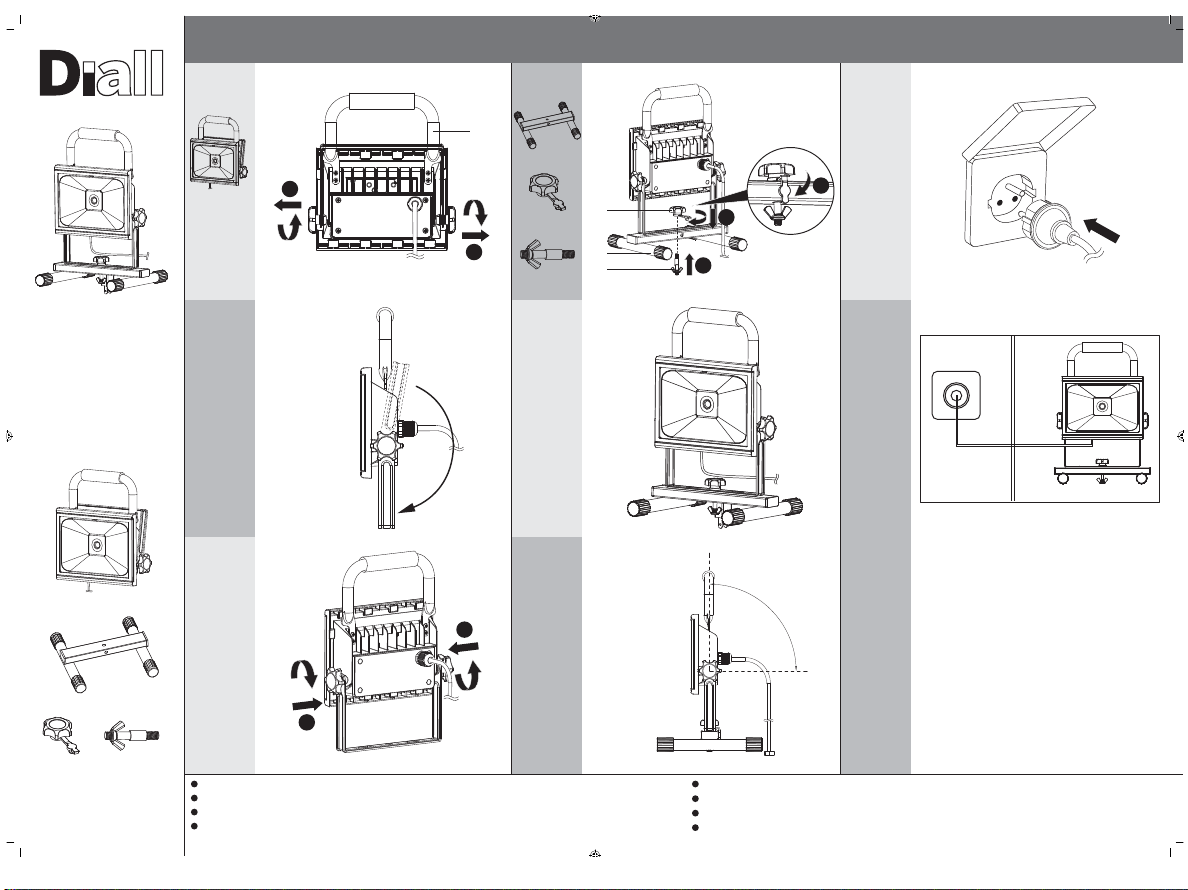 Diall