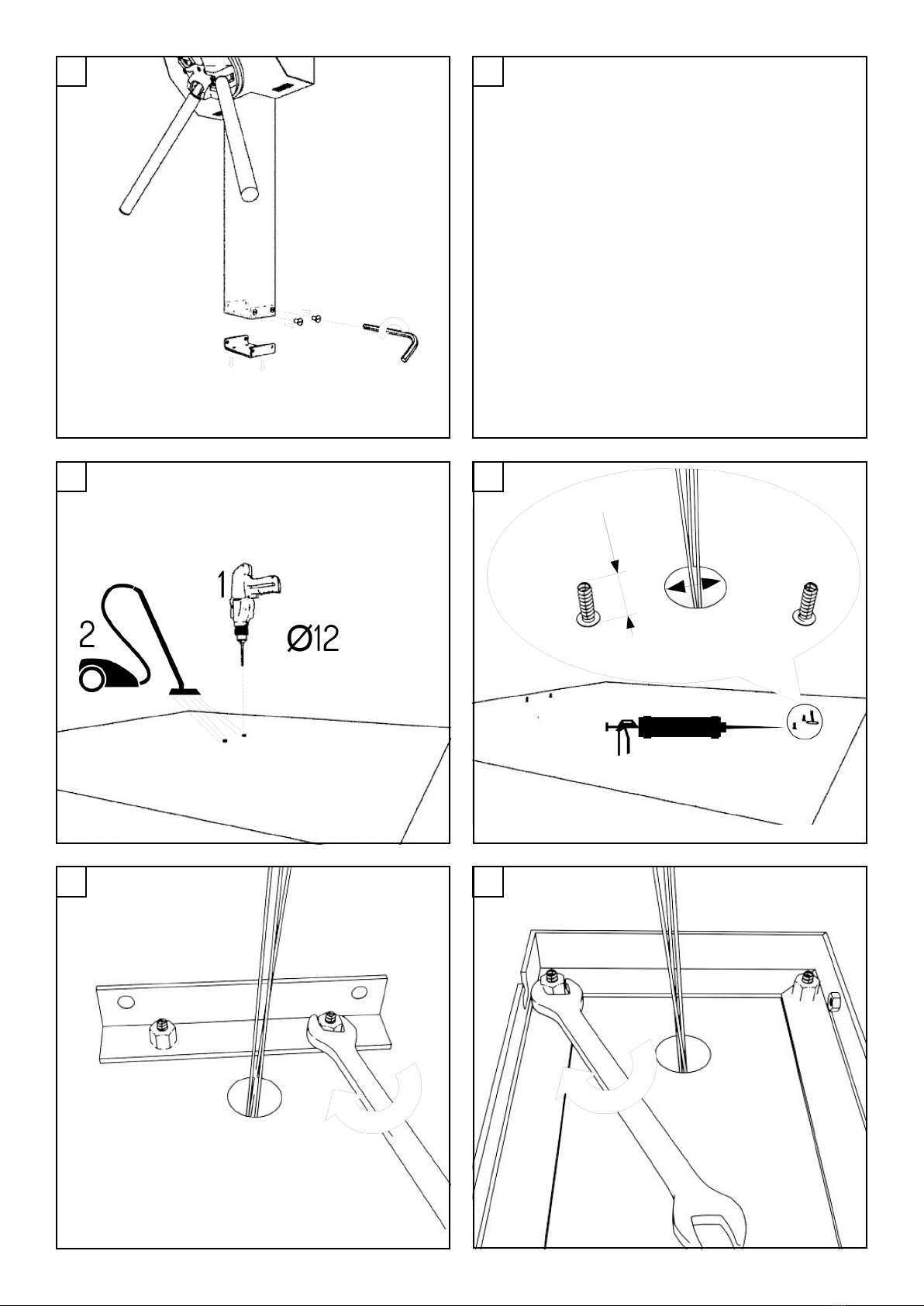 1

2

Ø12