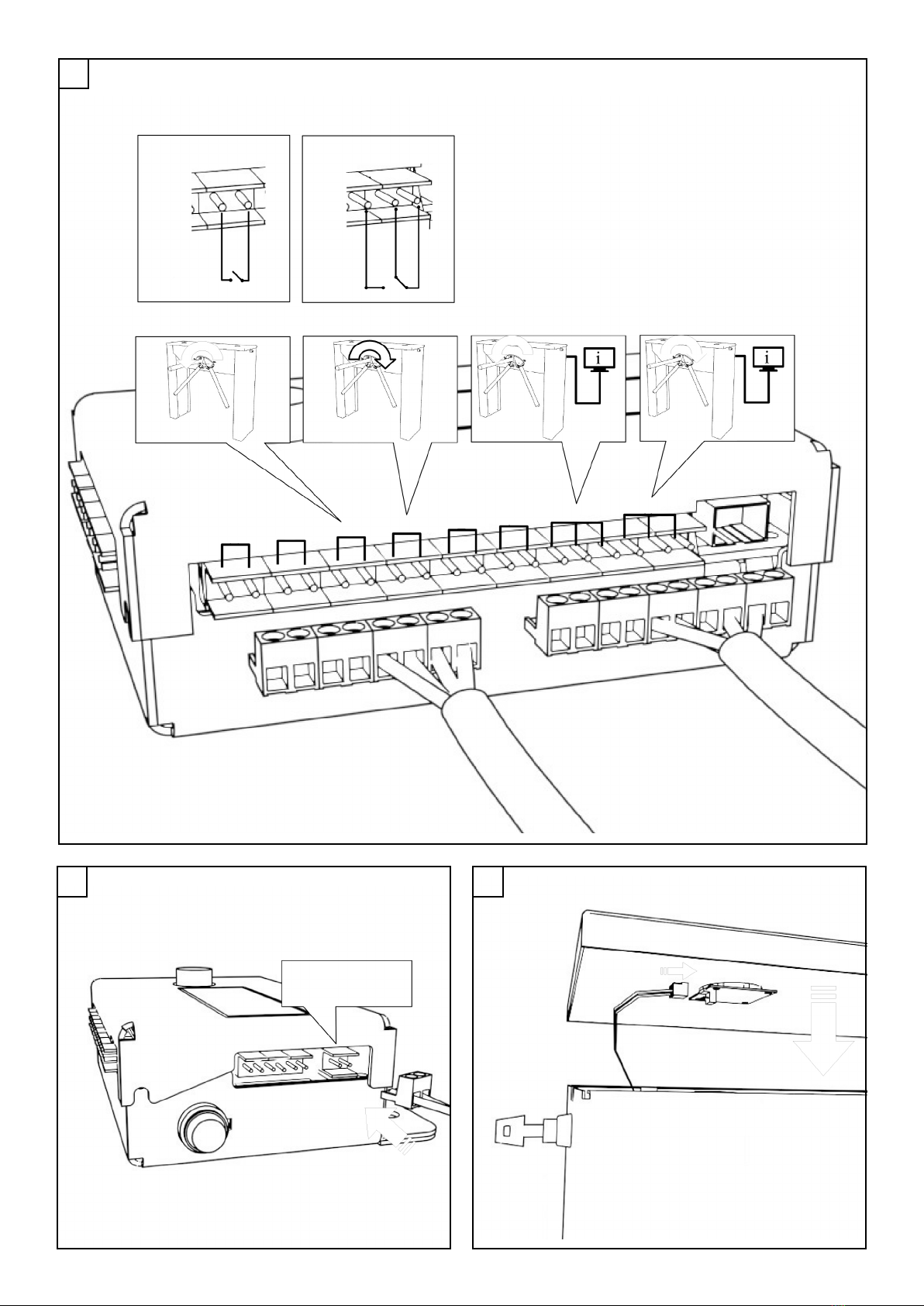 i

i