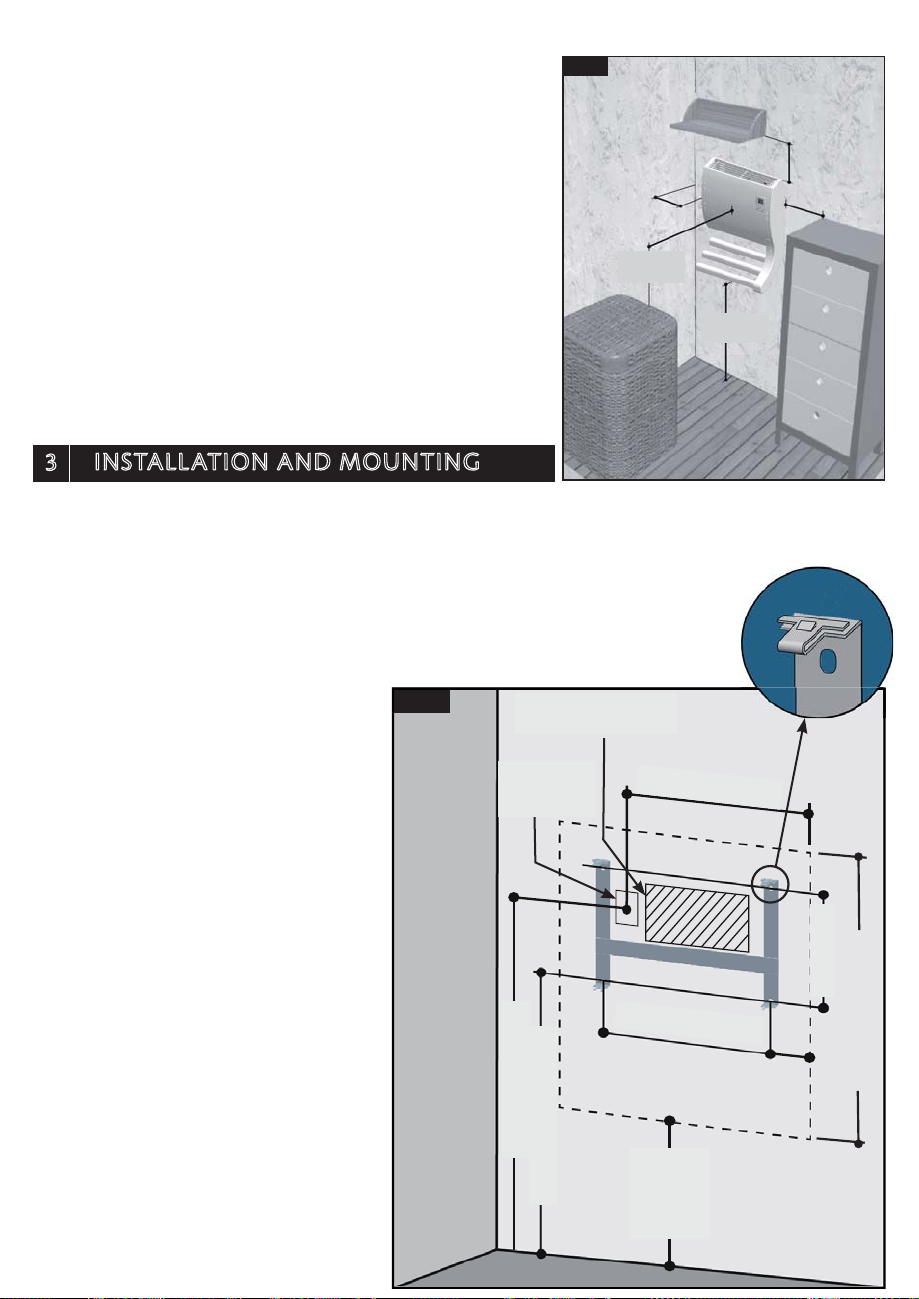 3 INSTALLATION AND MOUNTING