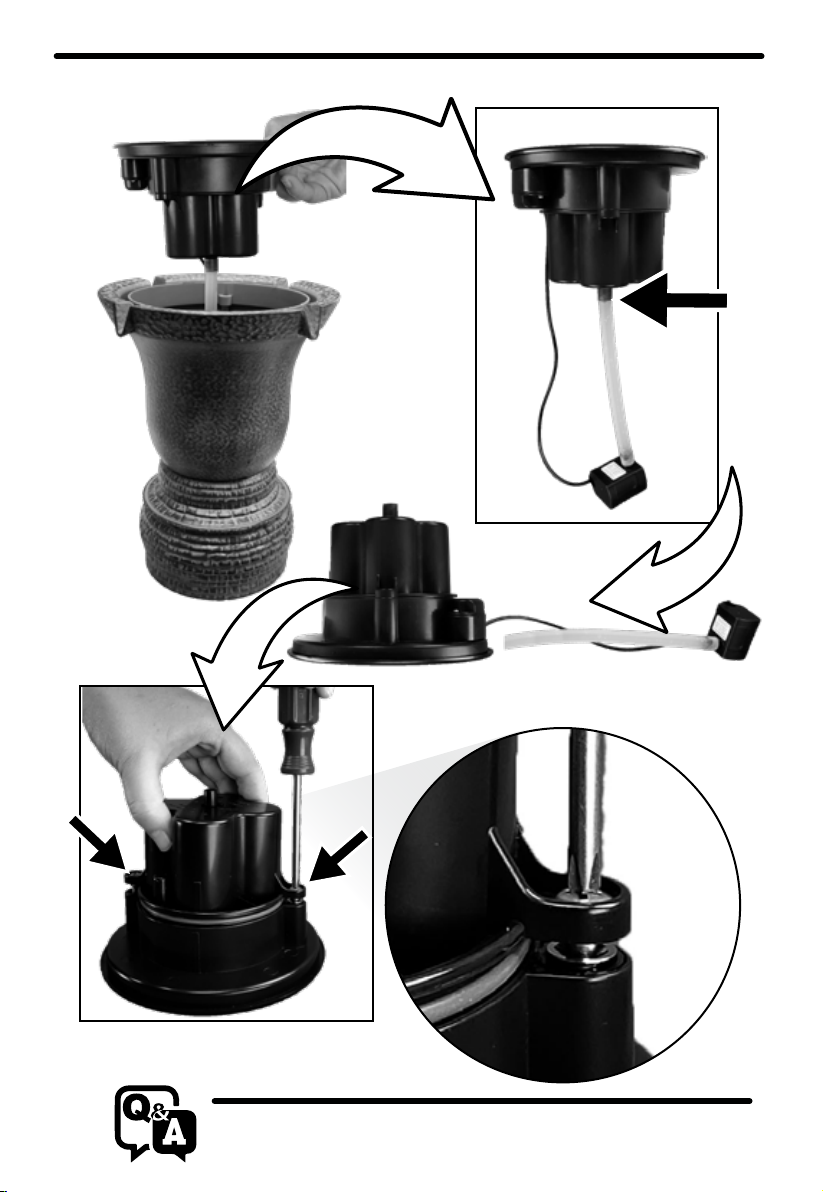 Q&A