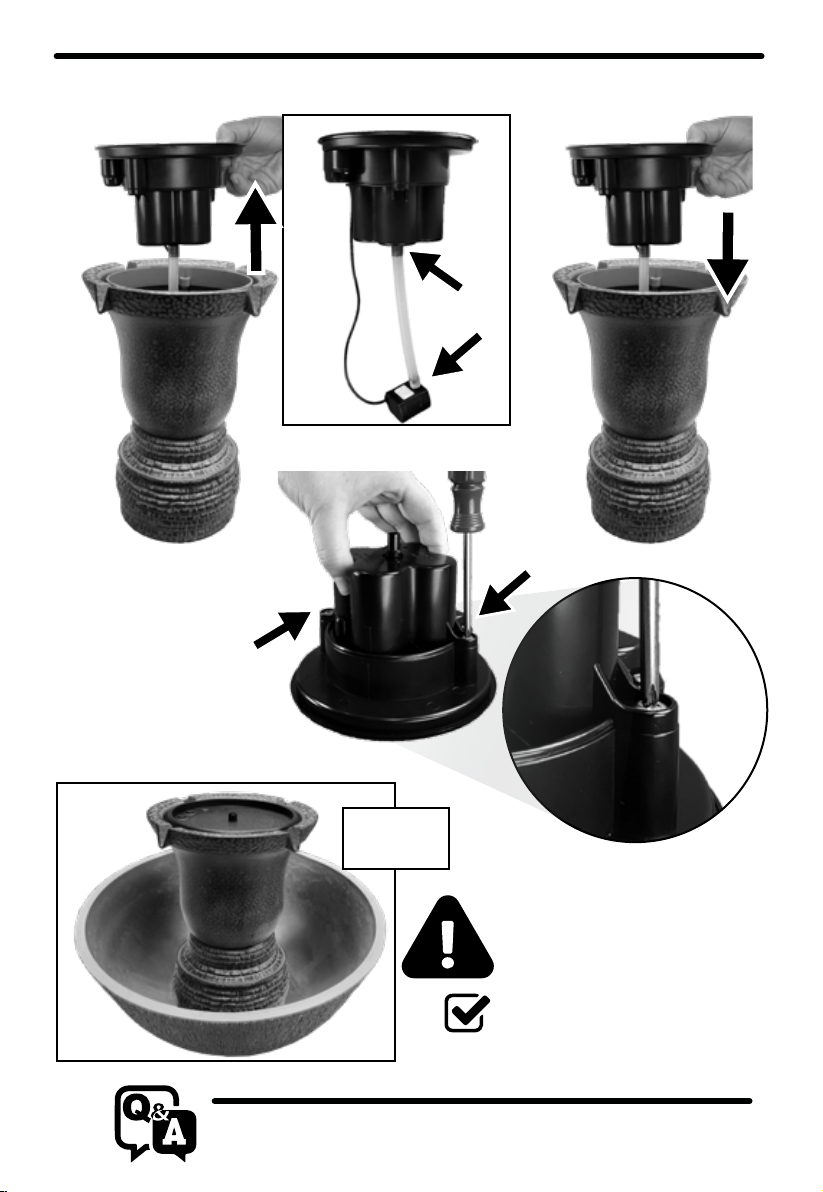 Q&A