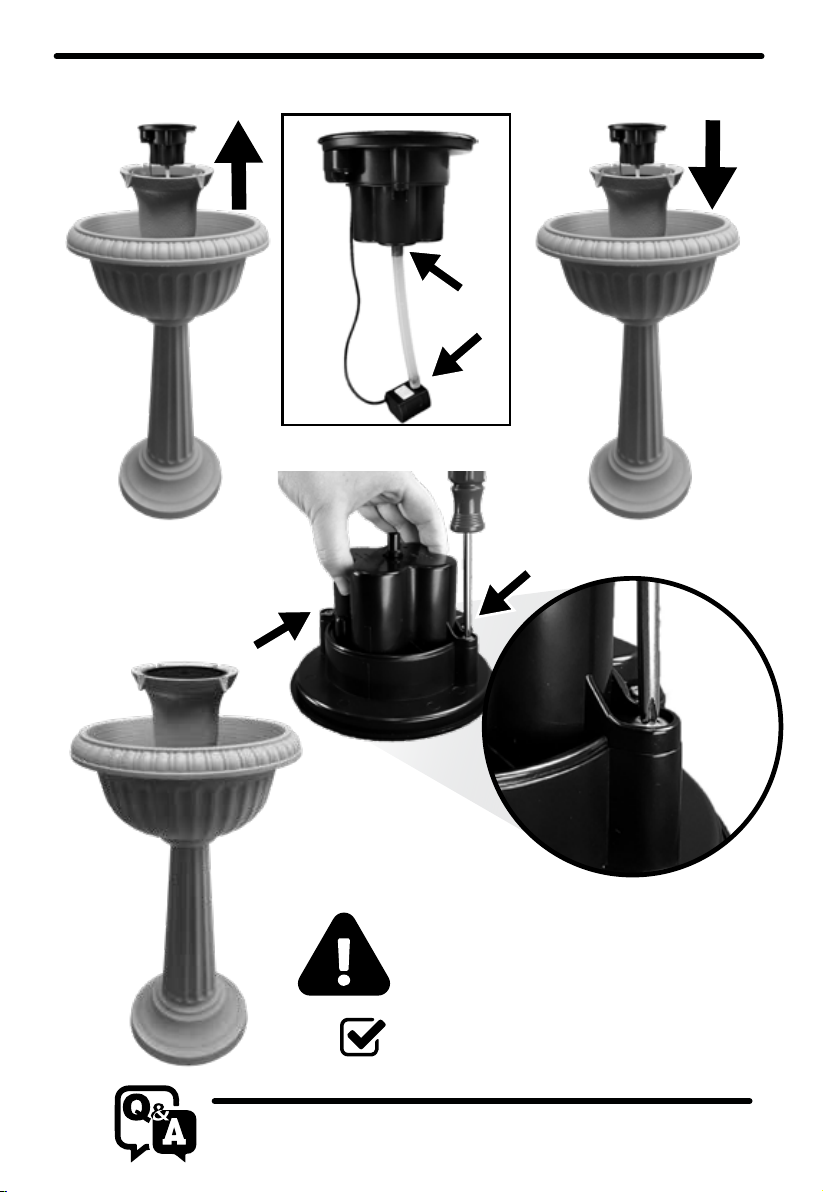 Q&A