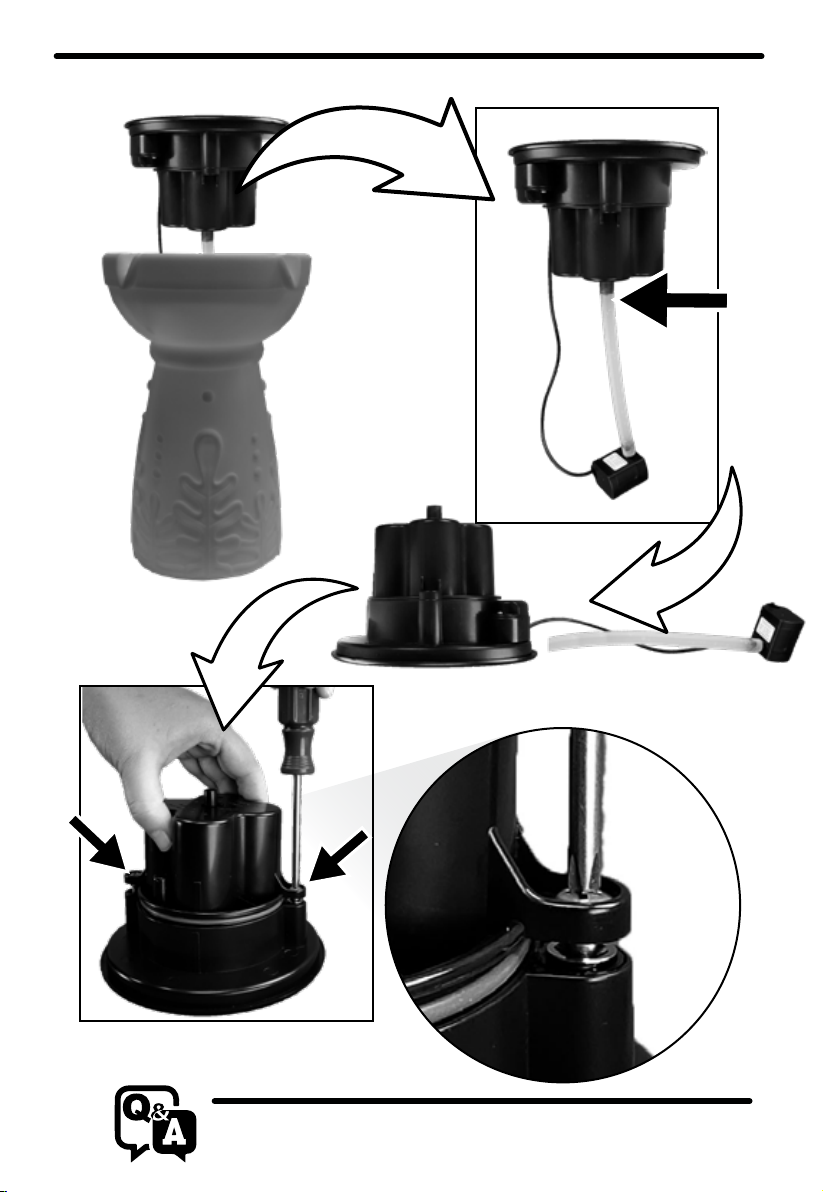 Q&A