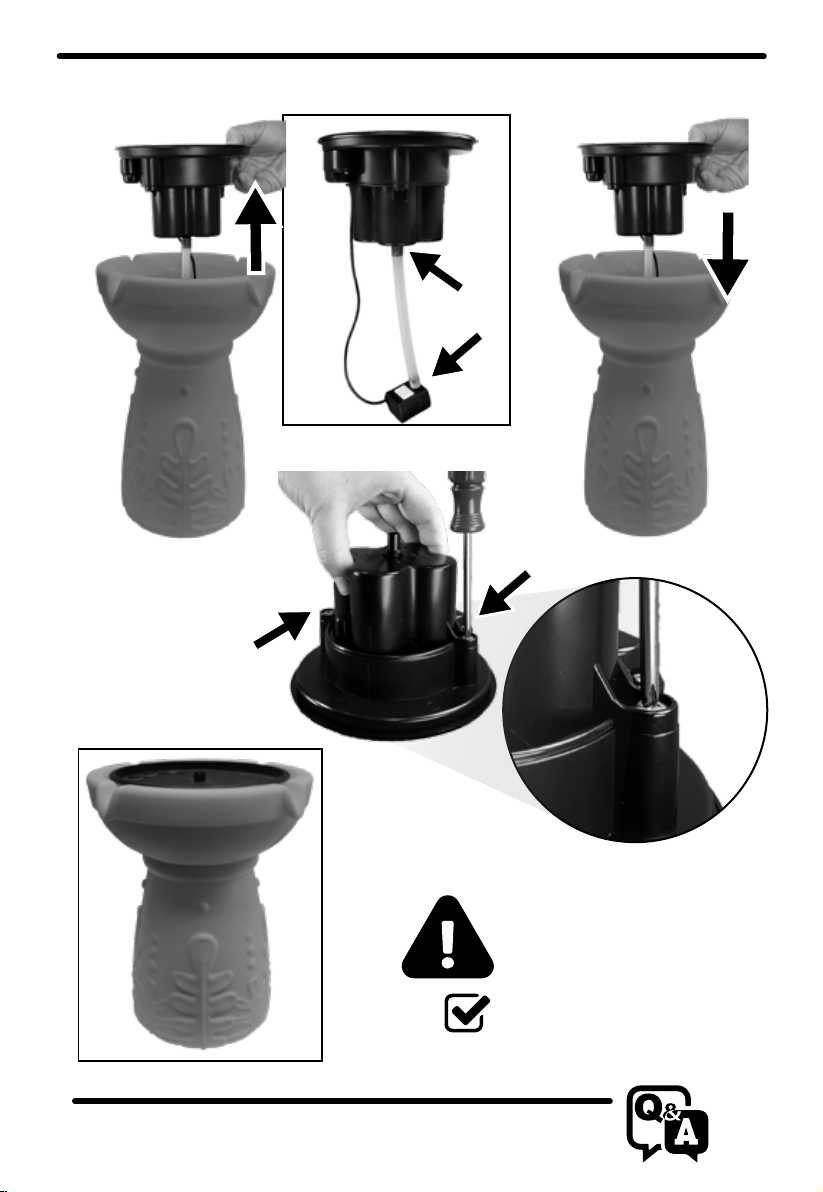 Q&A