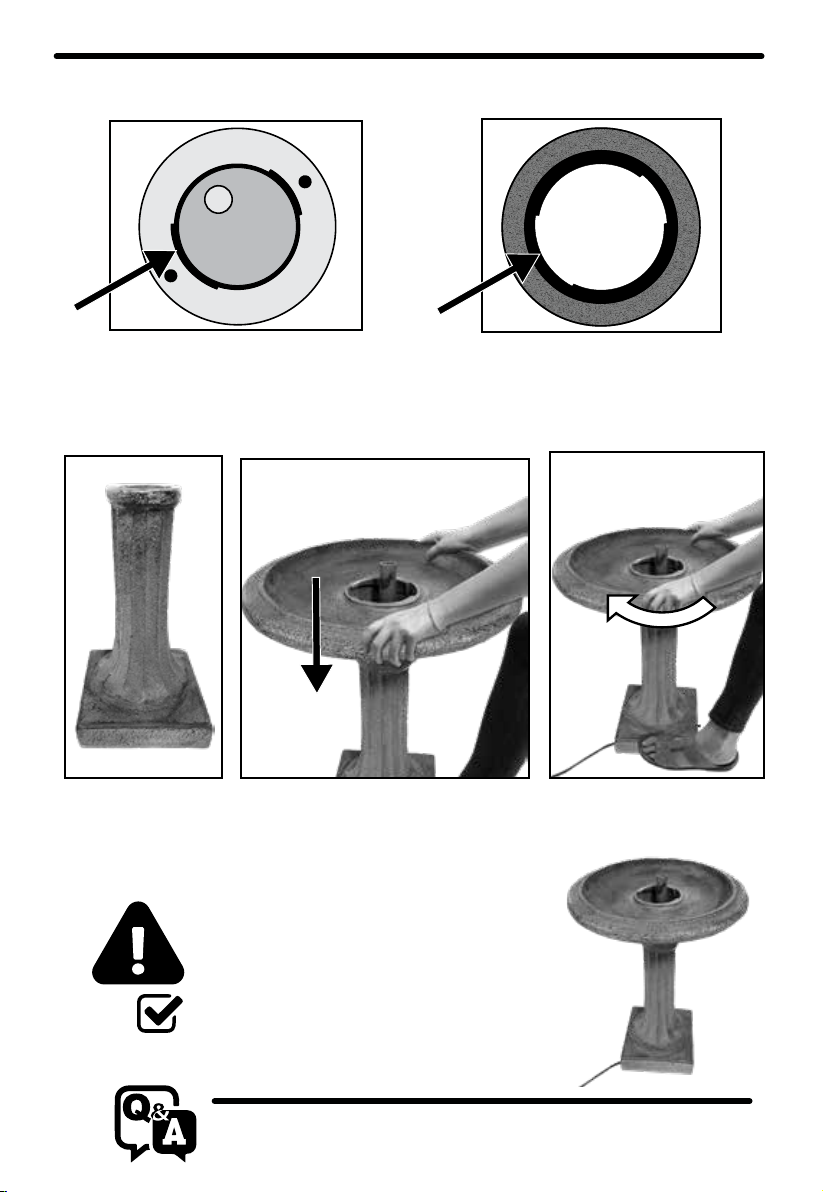 Q&A