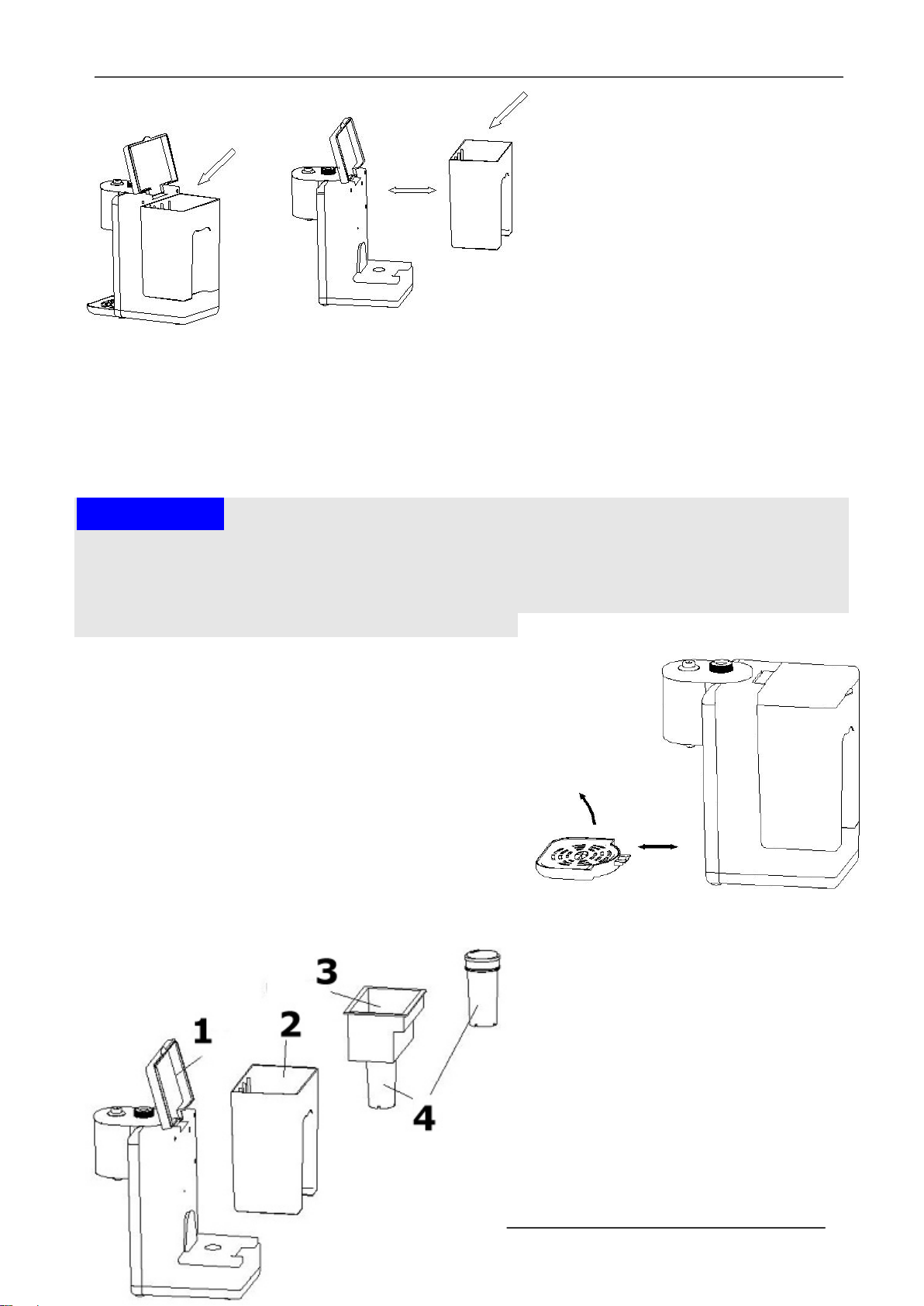 1

2

3

4