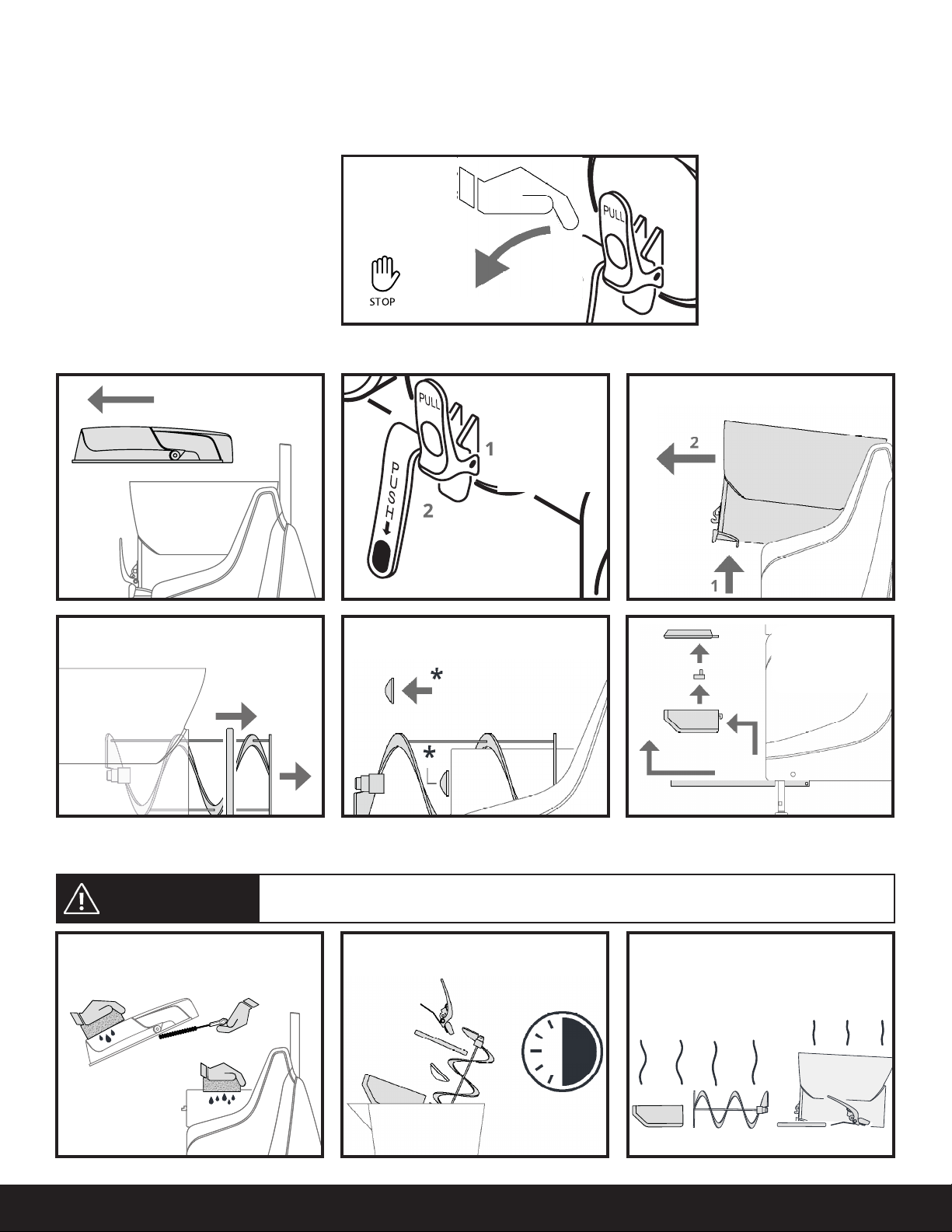 PULL

STOP

PULL

1

PUSH

2

2

1

*

*