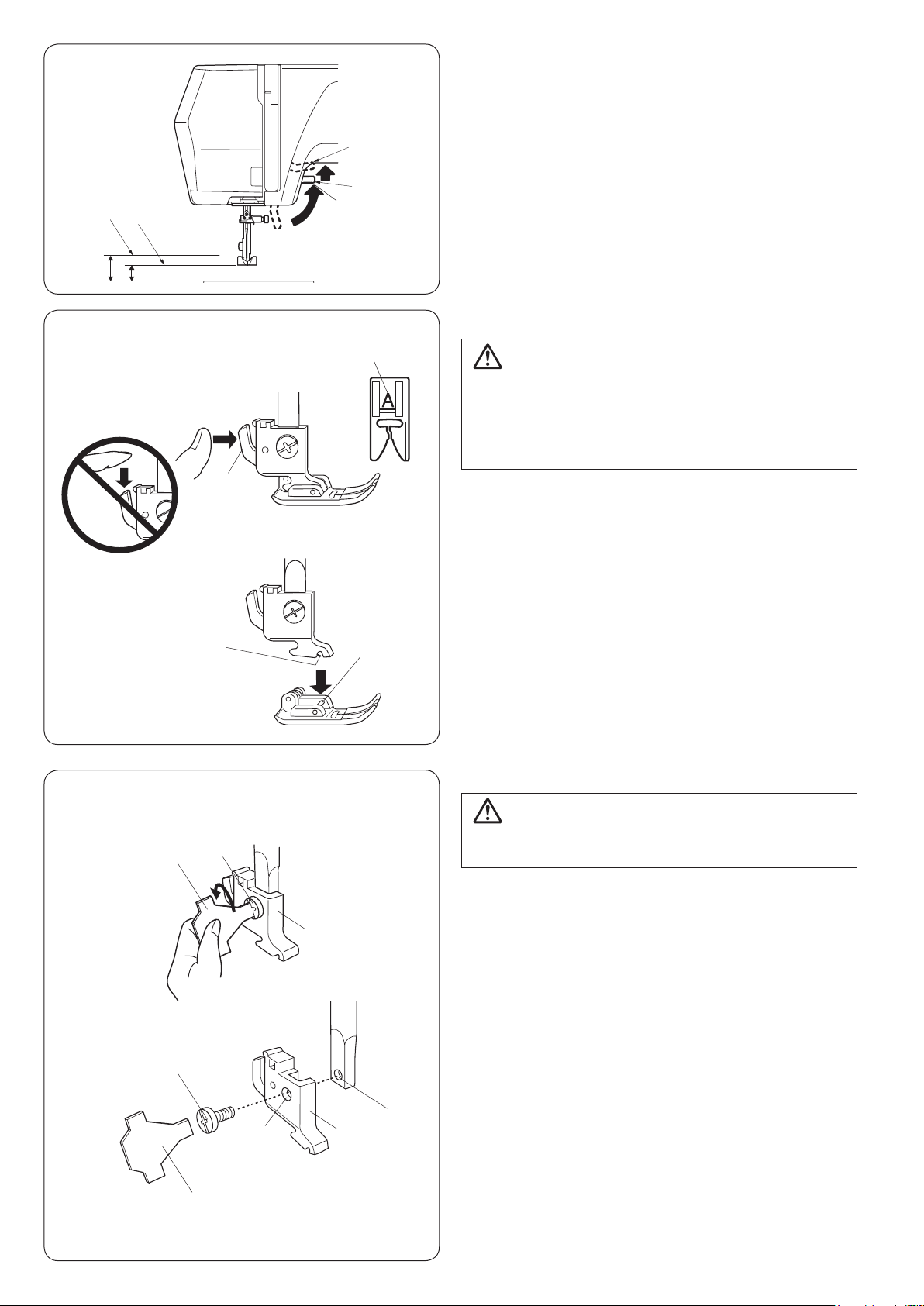 A