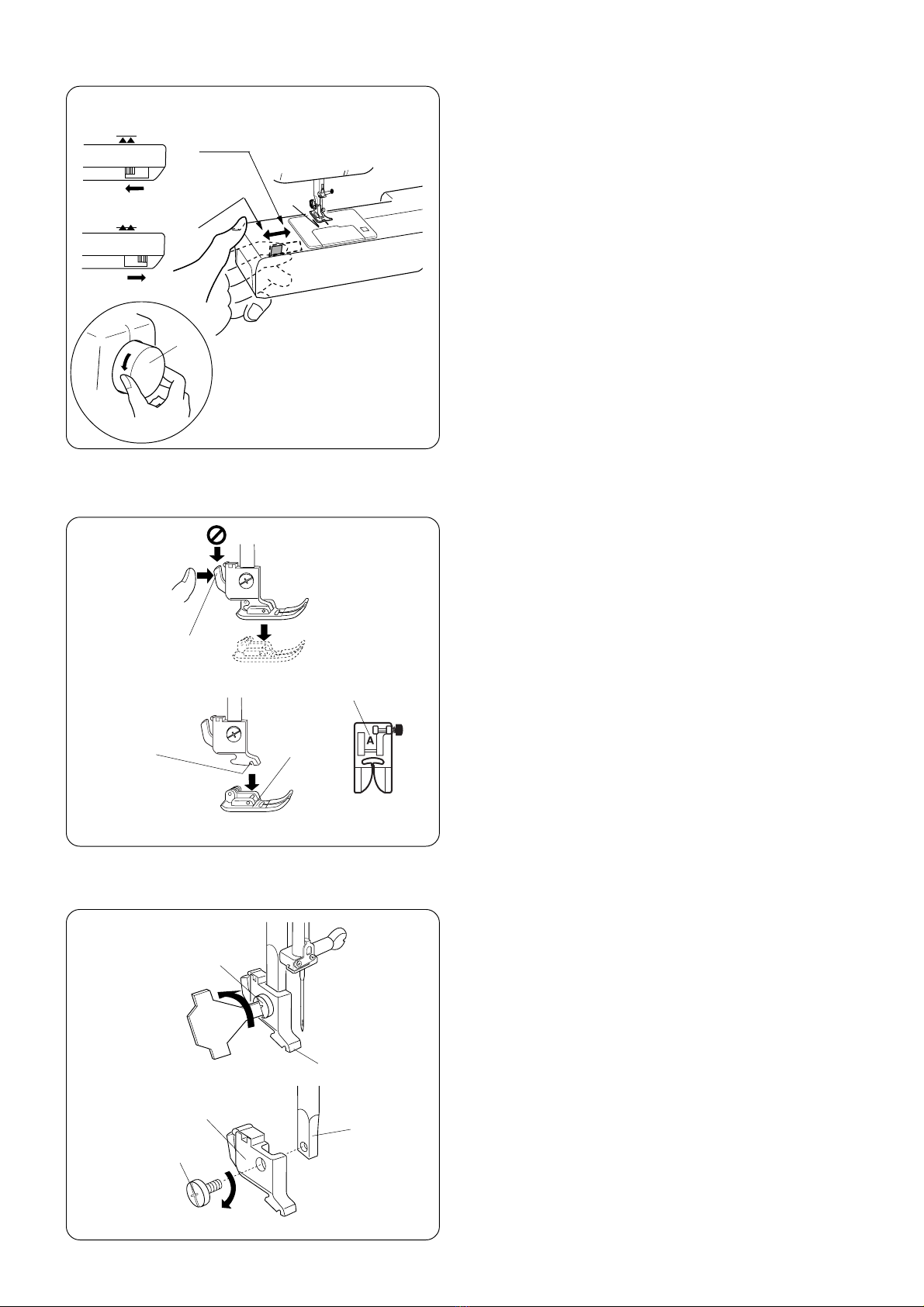 A