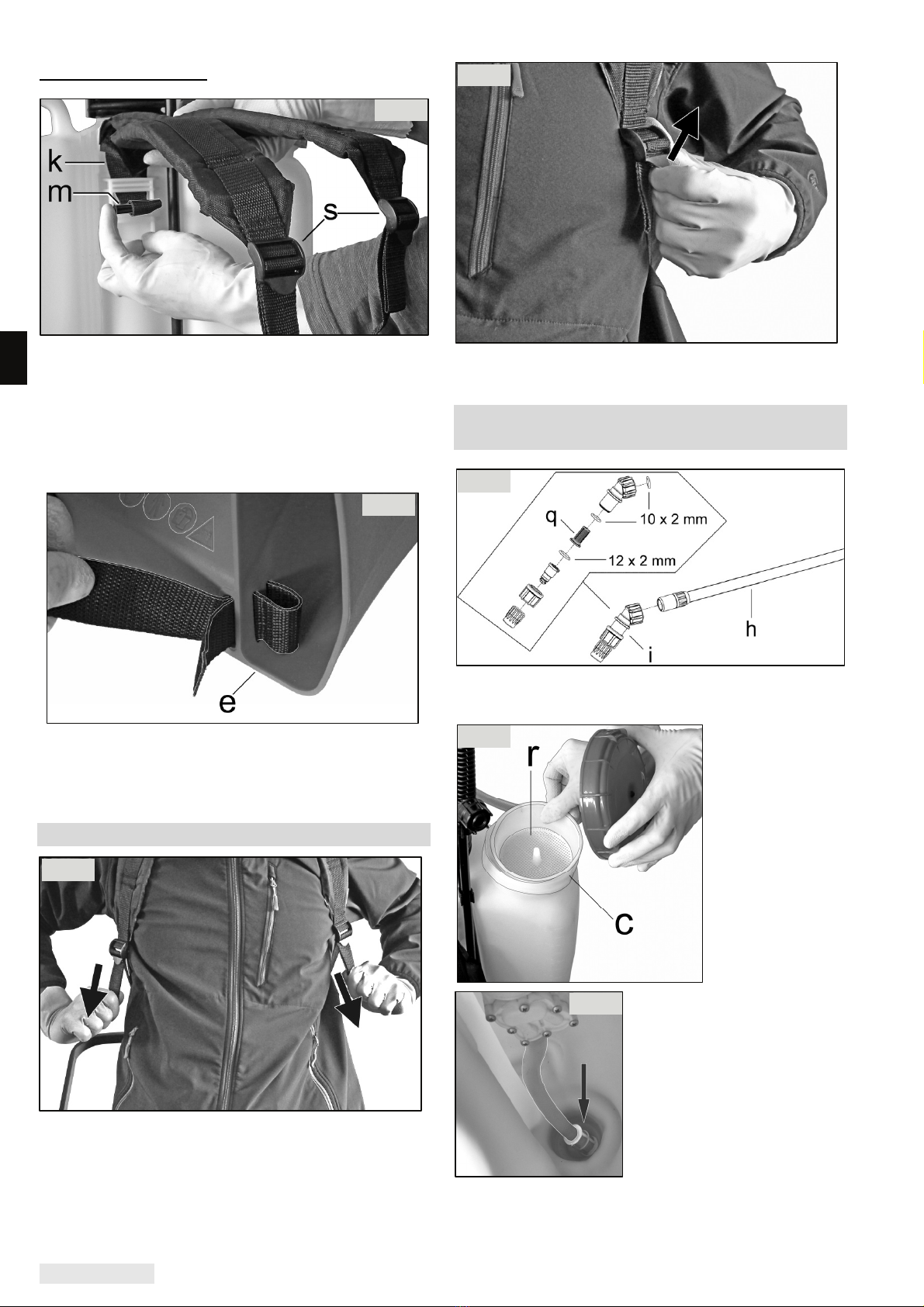 k

m

s

e

q

10 x 2 mm

12 x 2 mm

h

i

r

c