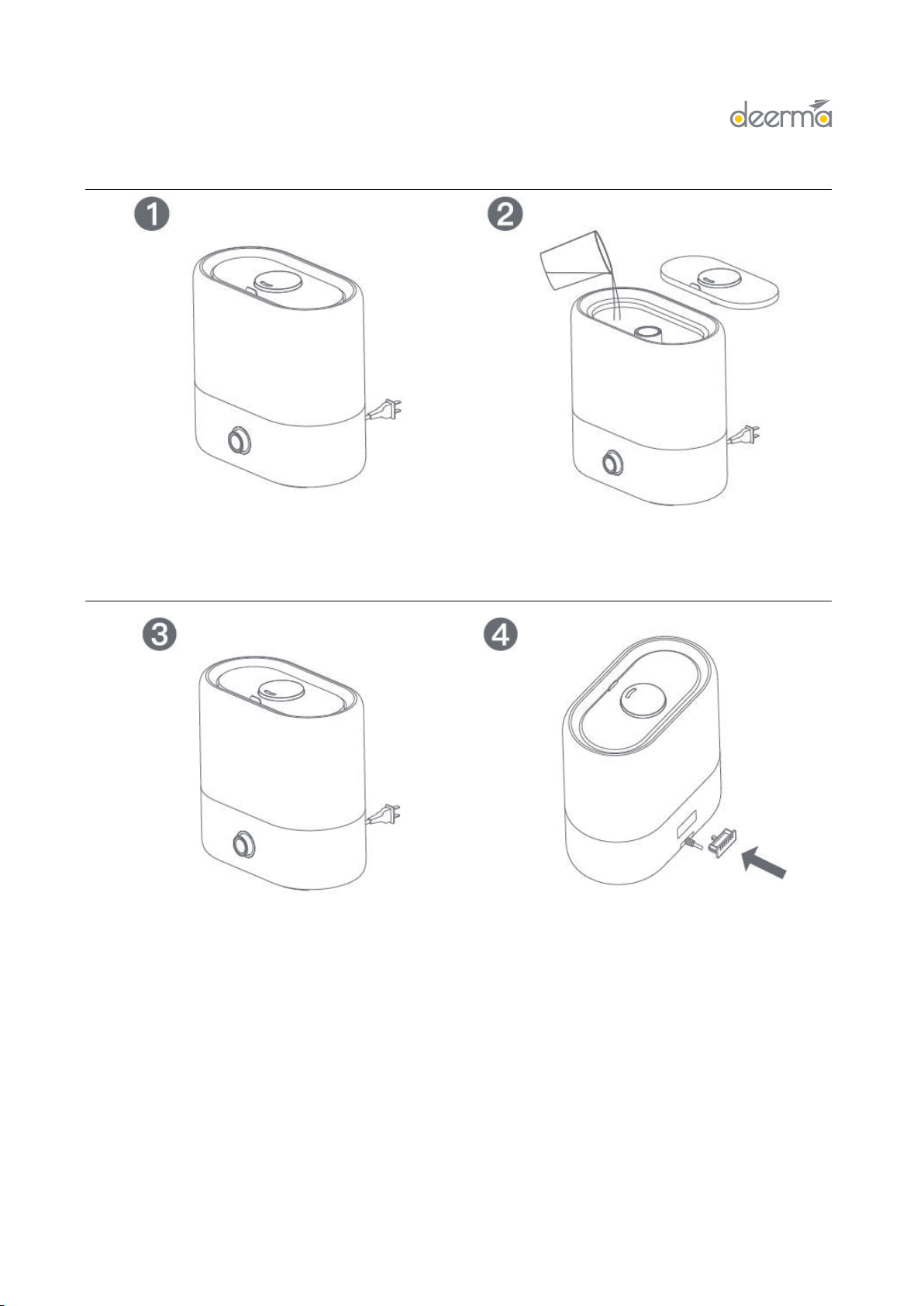 deerma

1

2

3

4