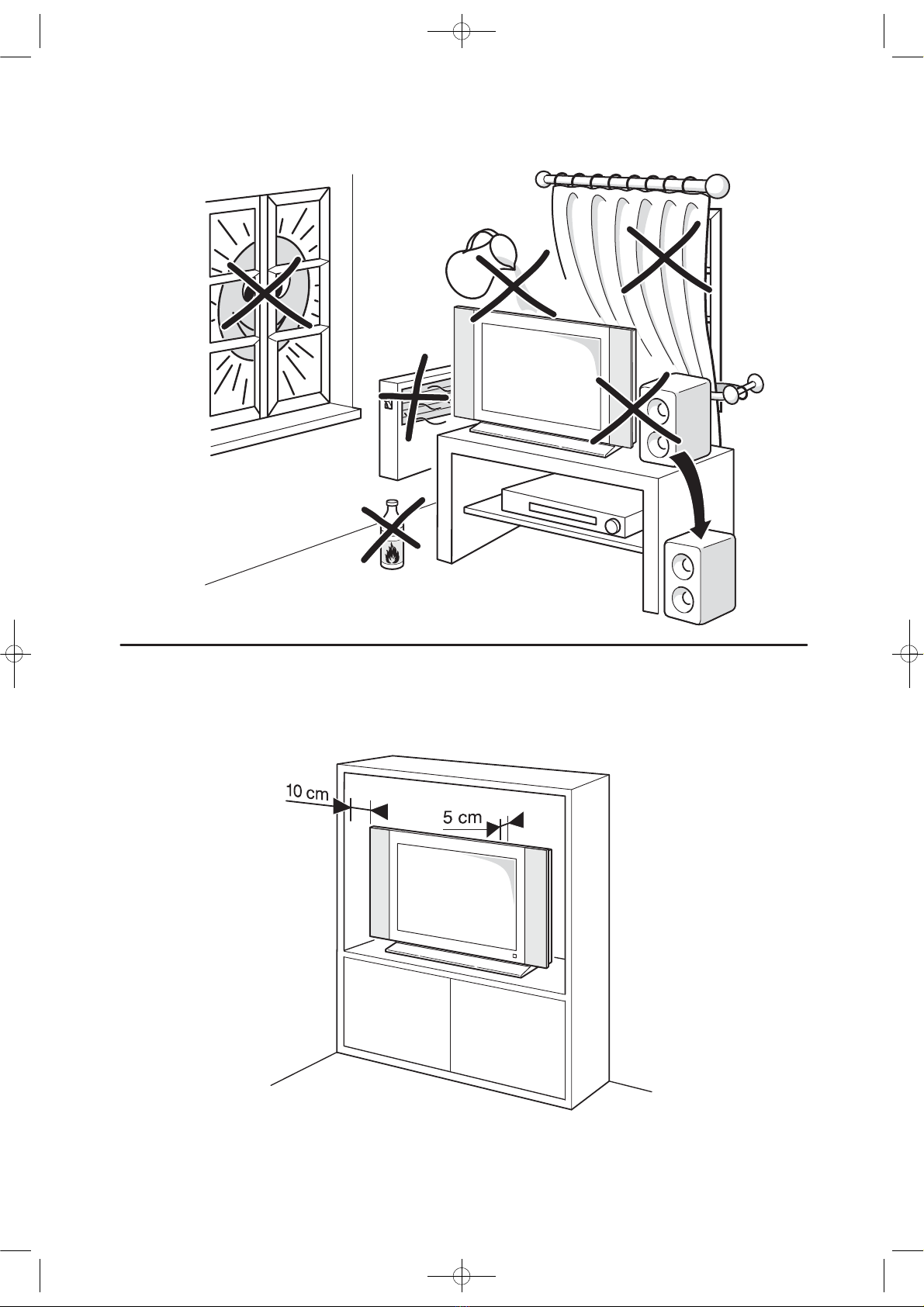 10 cm

5 cm