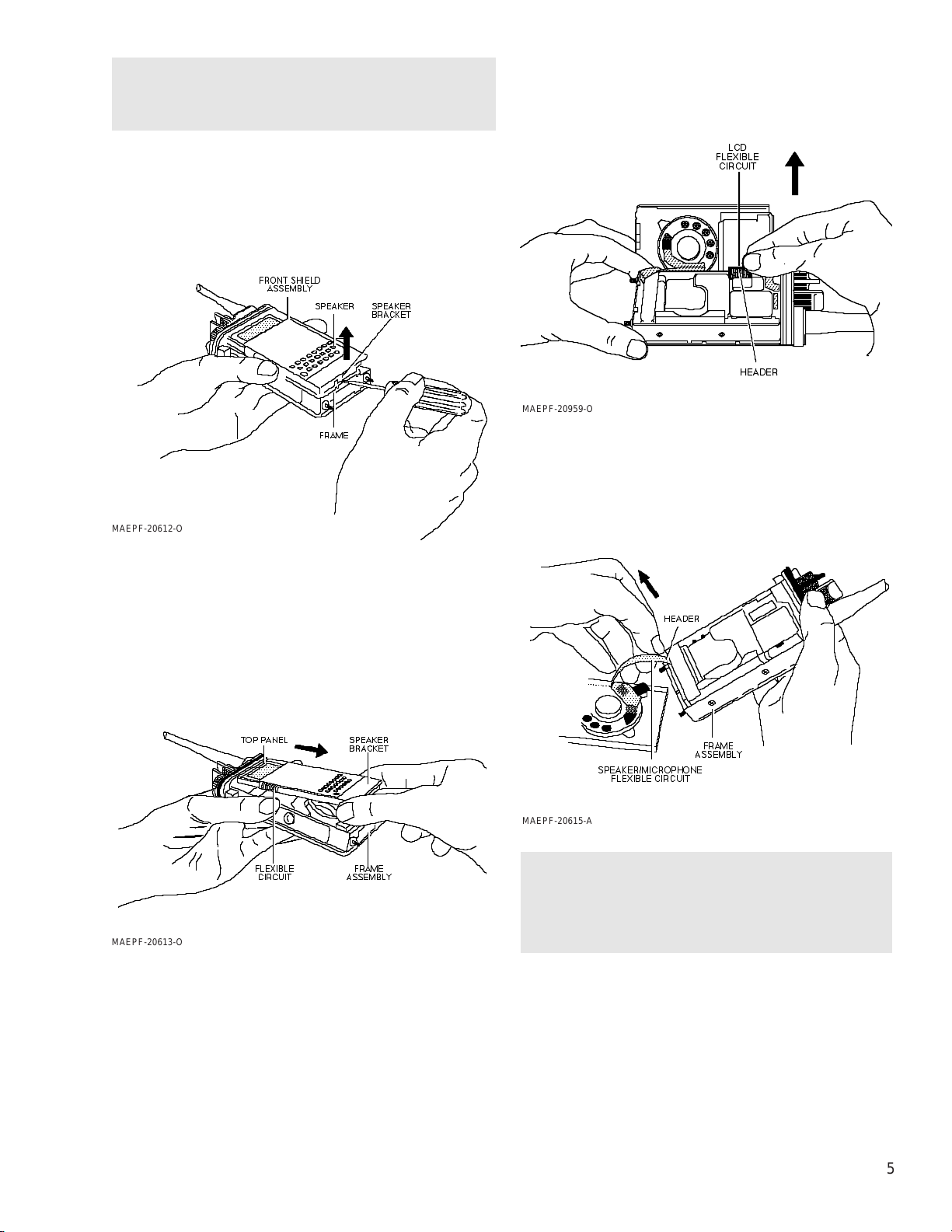 FRONT SHIELD ASSEMBLY
SPEAKER
SPEAKER BRACKET
FRAME

MAEPF-20612-O

TOP PANEL
SPEAKER BRACKET
FLEXIBLE CIRCUIT
FRAME ASSEMBLY

MAEPF-20613-O

LCD FLEXIBLE CIRCUIT
HEADER

MAEPF-20959-O

HEADER
FRAME ASSEMBLY
SPEAKER/MICROPHONE FLEXIBLE CIRCUIT

MAEPF-20615-A

5