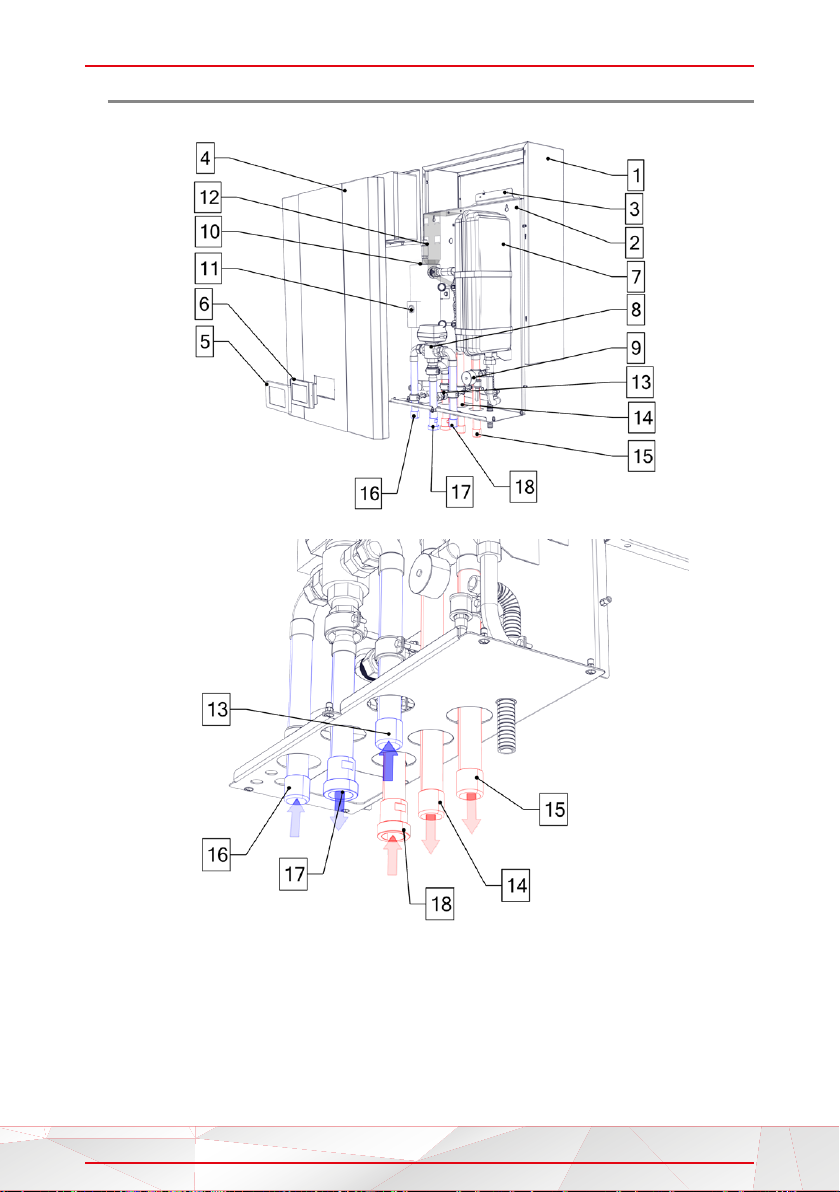 4
12
10
11
6
5
1
3
2
7
8
9
13
14
15
16
17
18

13
16
17
18
14
15