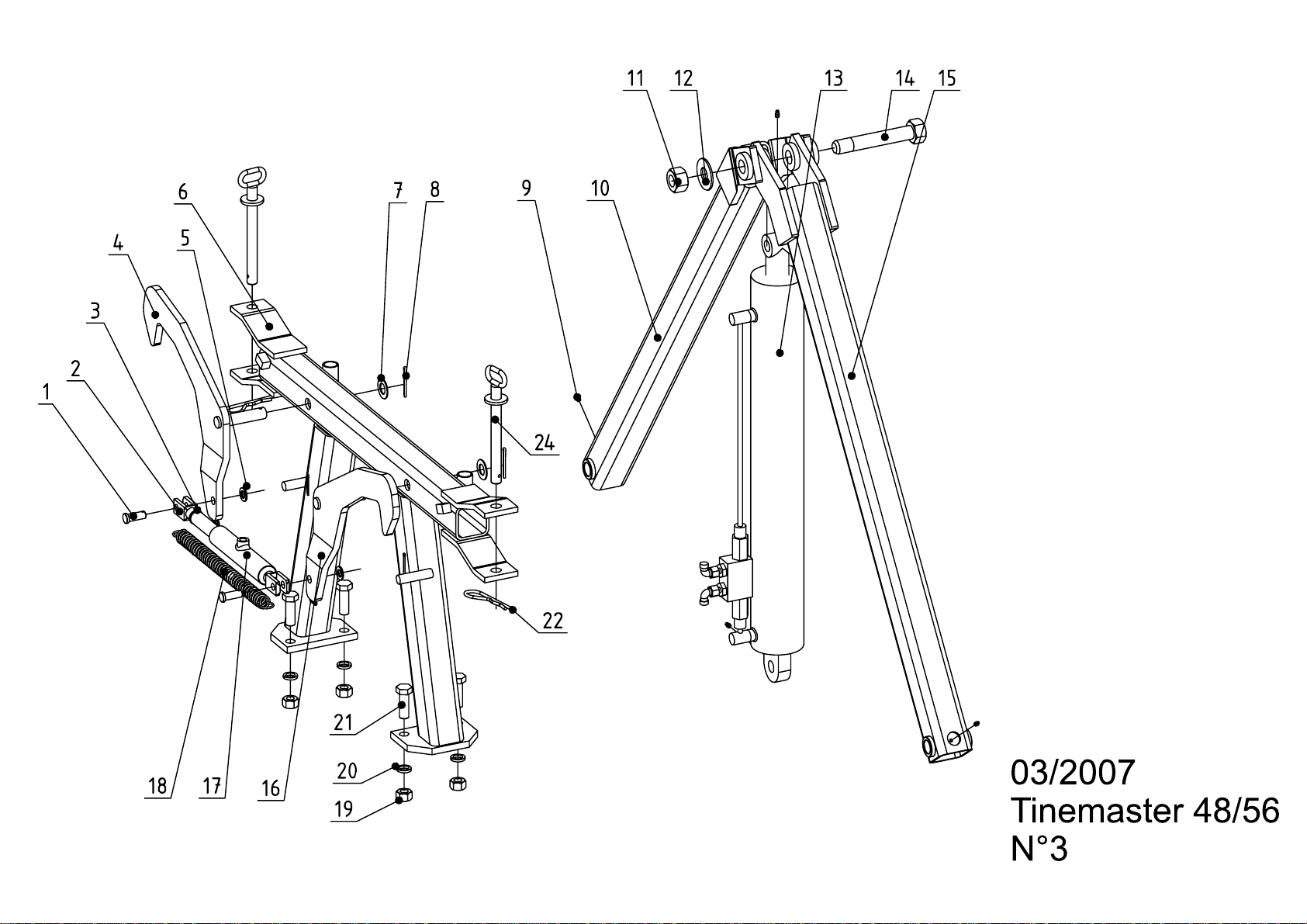 11 12 13 14 15

6

7 8

9

10

4

5

3

2

1

24

22

21

20

19

18 17 16

03/2007
Tinemaster 48/56
N°3