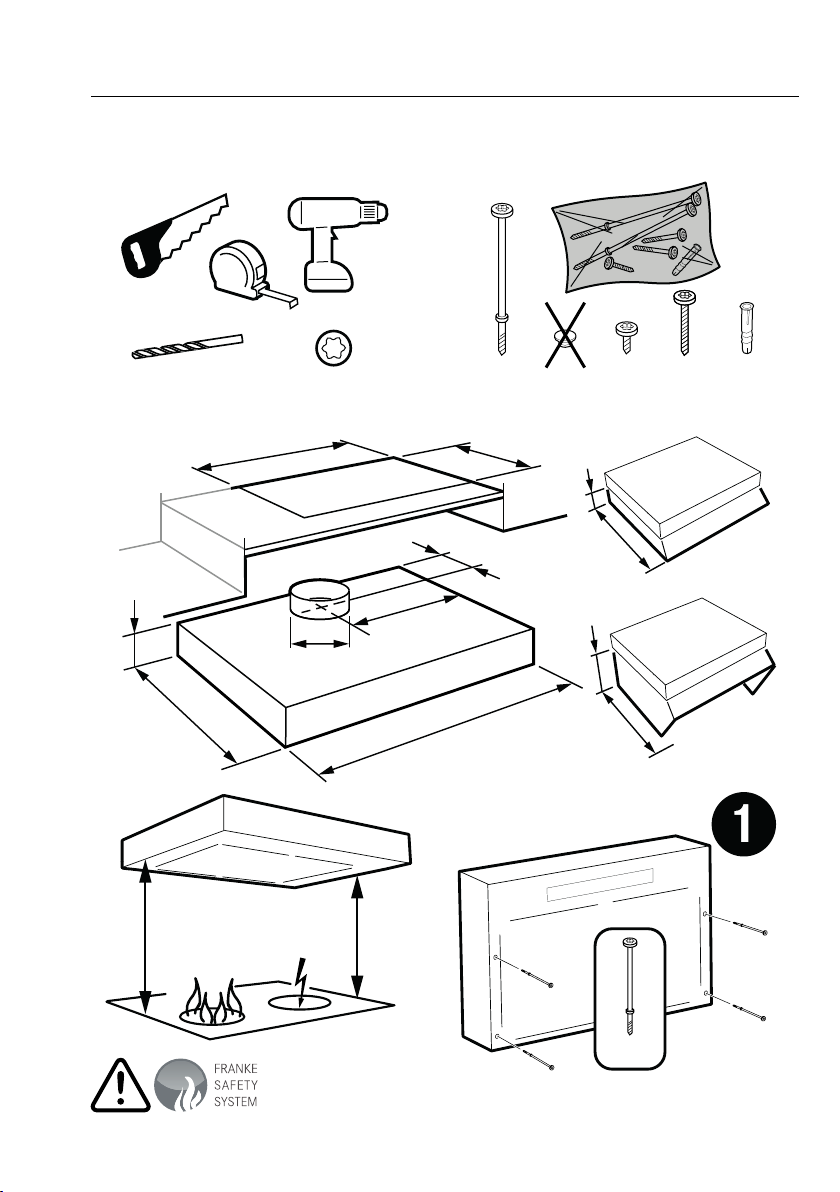 1

FRANKE SAFETY SYSTEM