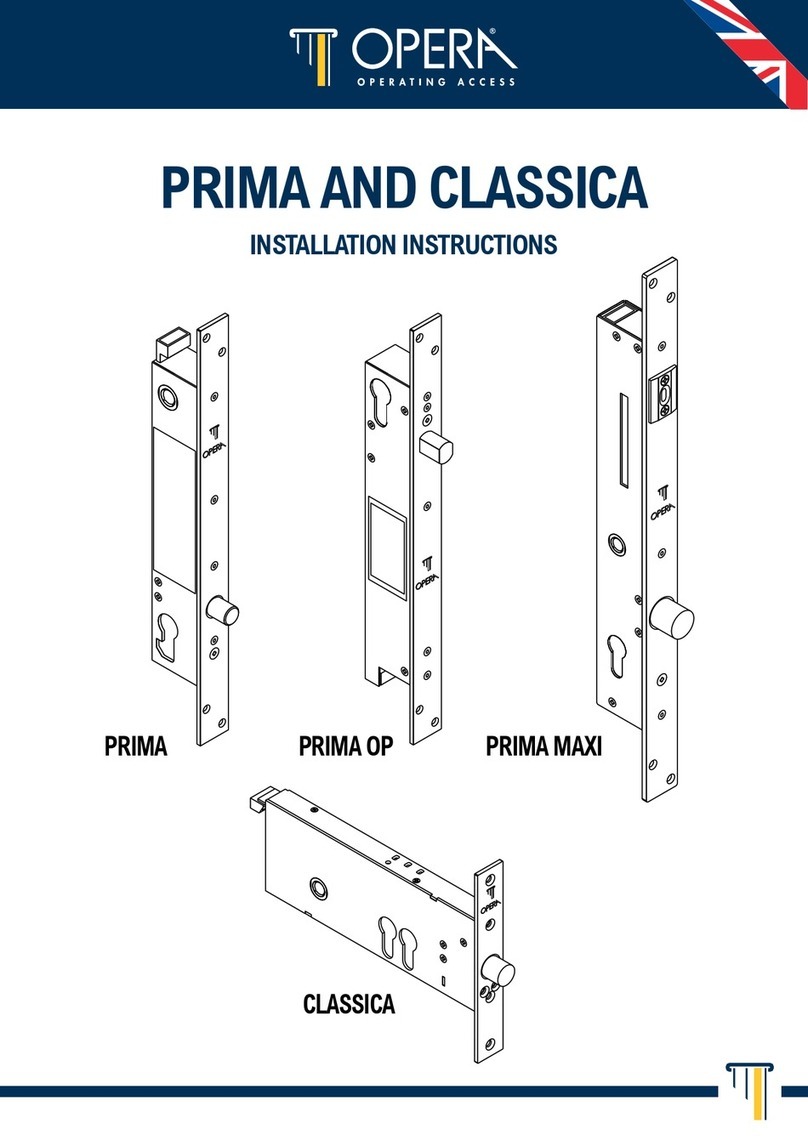 OPERA
OPERATING ACCESS

PRIMA AND CLASSICA

INSTALLATION INSTRUCTIONS

OPERA

OPERA

OPERA

PRIMA

PRIMA OP

PRIMA MAXI

OPERA

CLASSICA