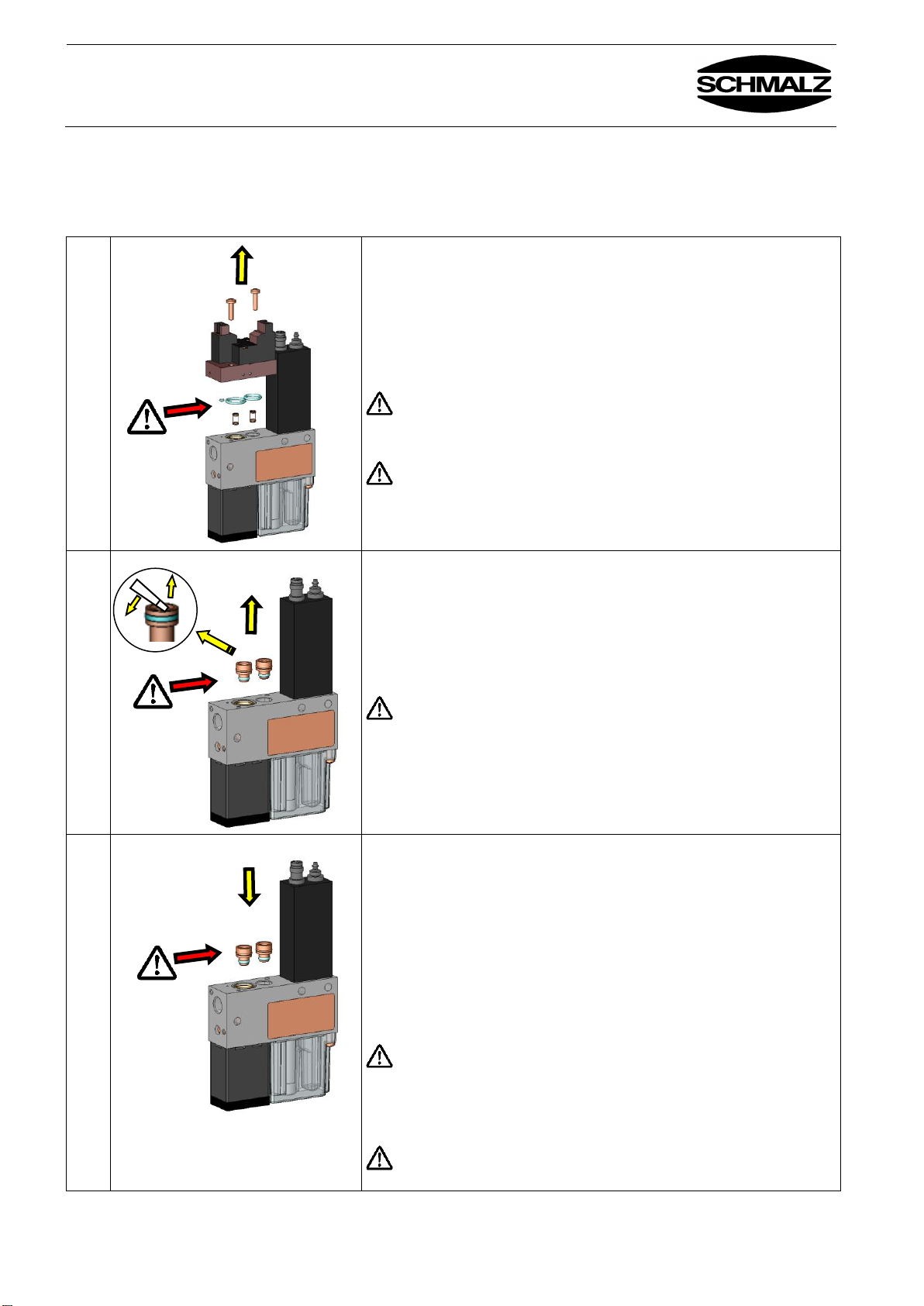 SCHMALZ