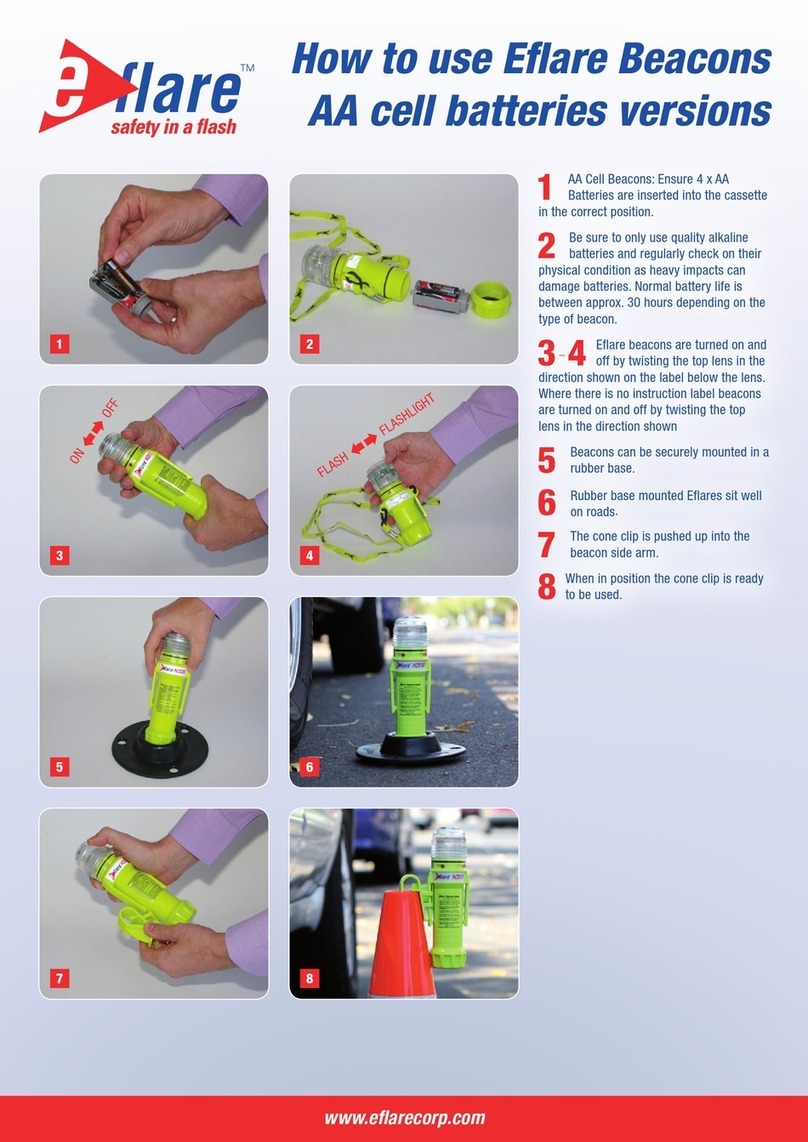 eflare™
safety in a flash

How to use Eflare Beacons
AA cell batteries versions

1

2

ON OFF

3

FLASH FLASHLIGHT

4

5

6

7

8

1 AA Cell Beacons: Ensure 4 x AA Batteries are inserted into the cassette in the correct position.

2 Be sure to only use quality alkaline batteries and regularly check on their physical condition as heavy impacts can damage batteries. Normal battery life is between approx. 30 hours depending on the type of beacon.

3-4 Eflare beacons are turned on and off by twisting the top lens in the direction shown on the label below the lens. Where there is no instruction label beacons are turned on and off by twisting the top lens in the direction shown

5 Beacons can be securely mounted in a rubber base.

6 Rubber base mounted Eflares sit well on roads.

7 The cone clip is pushed up into the beacon side arm.

8 When in position the cone clip is ready to be used.

www.eflarecorp.com