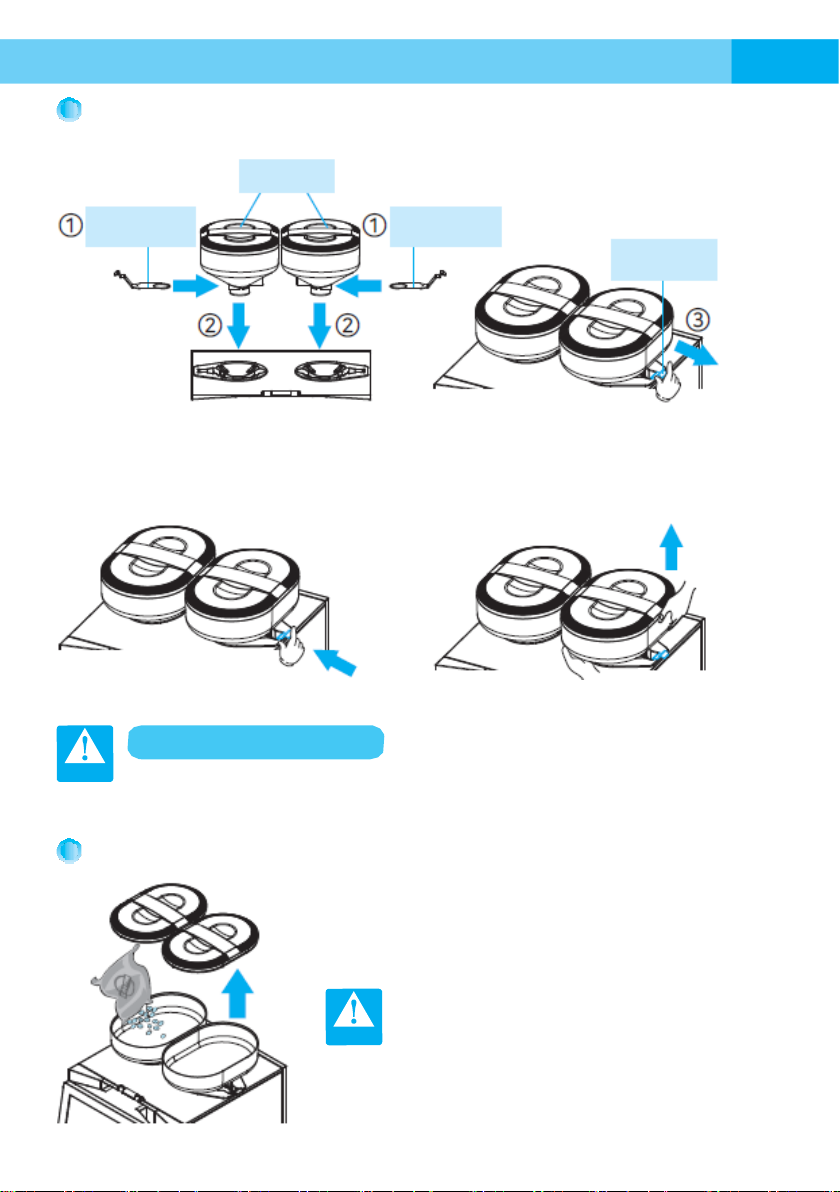 ①
①
②
②
③