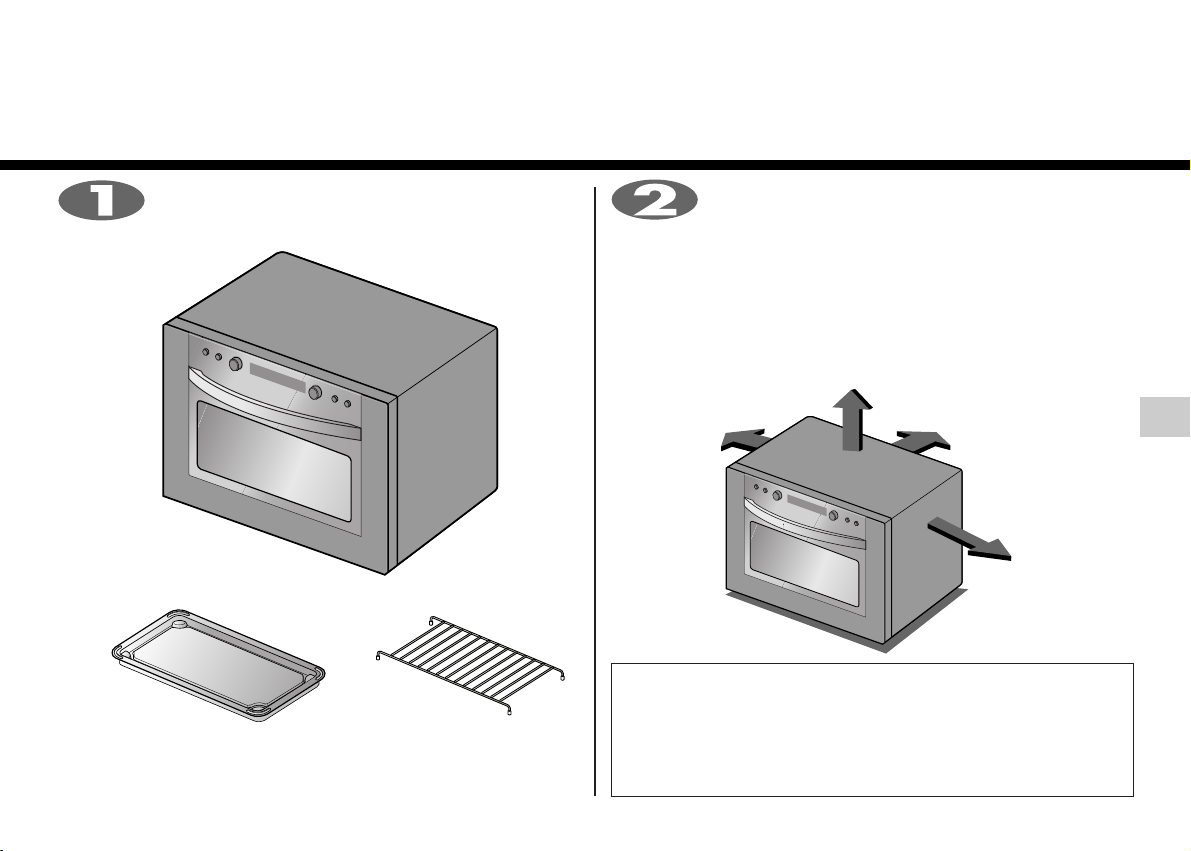 1

2