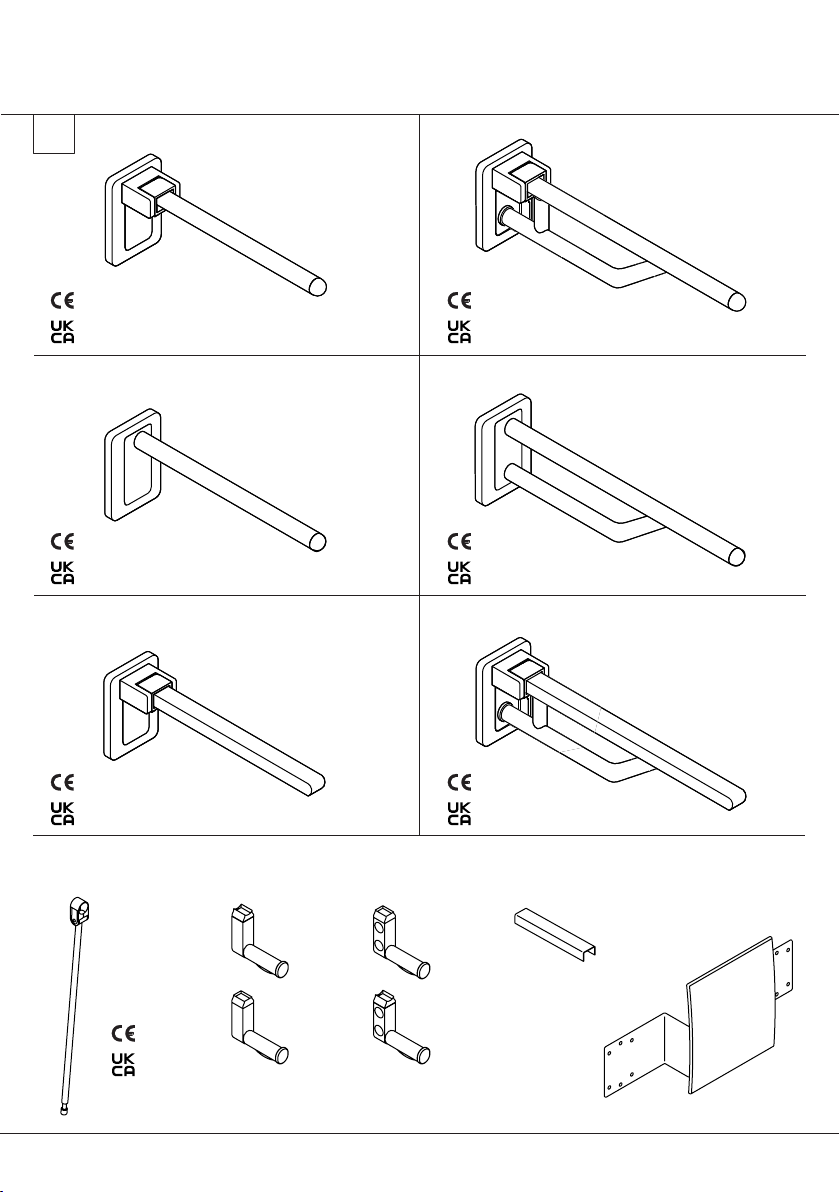 CE
UK CA

CE
UK CA

CE
UK CA

CE
UK CA

CE
UK CA

CE
UK CA

CE
UK CA