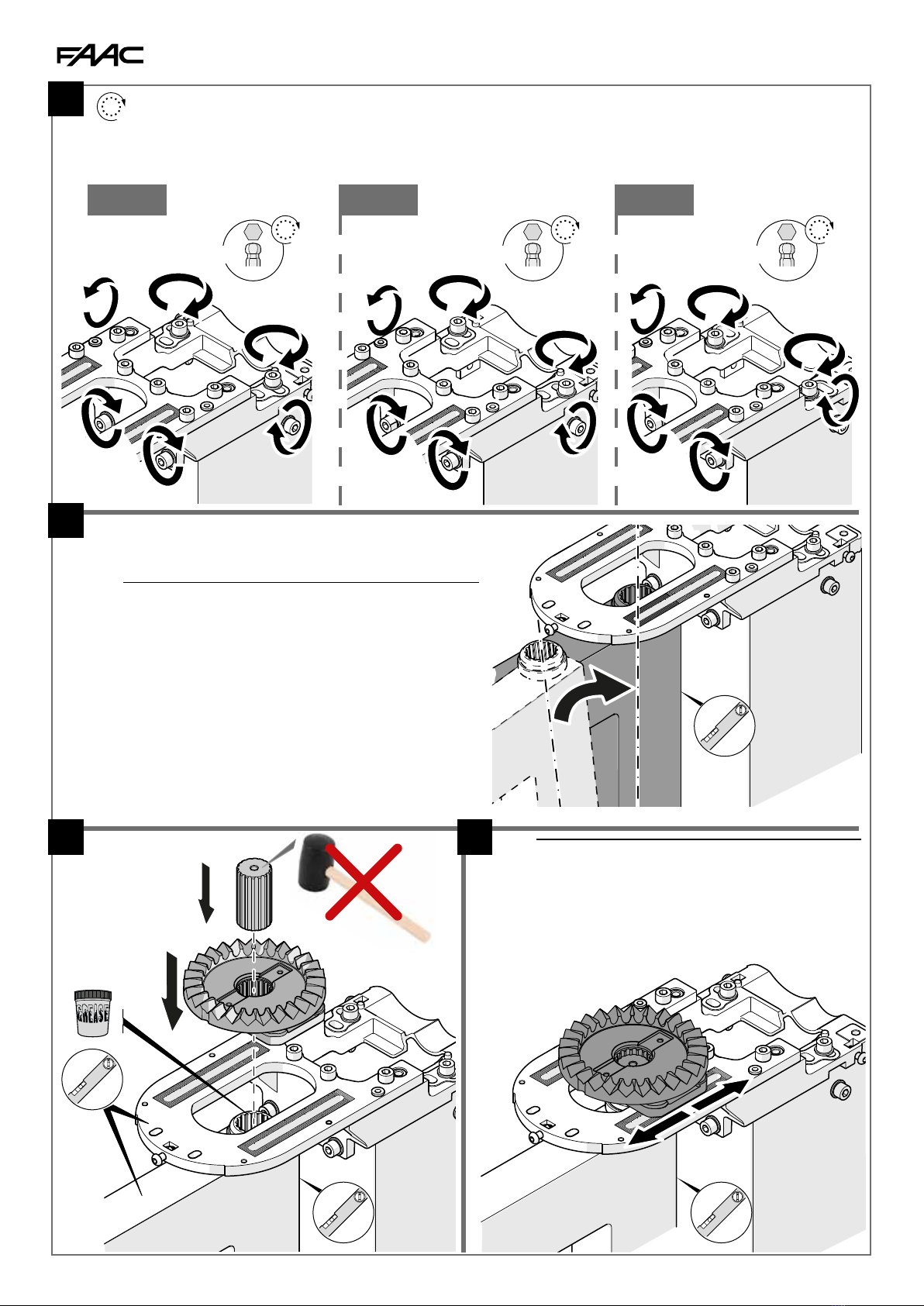 FAAC

GREASE